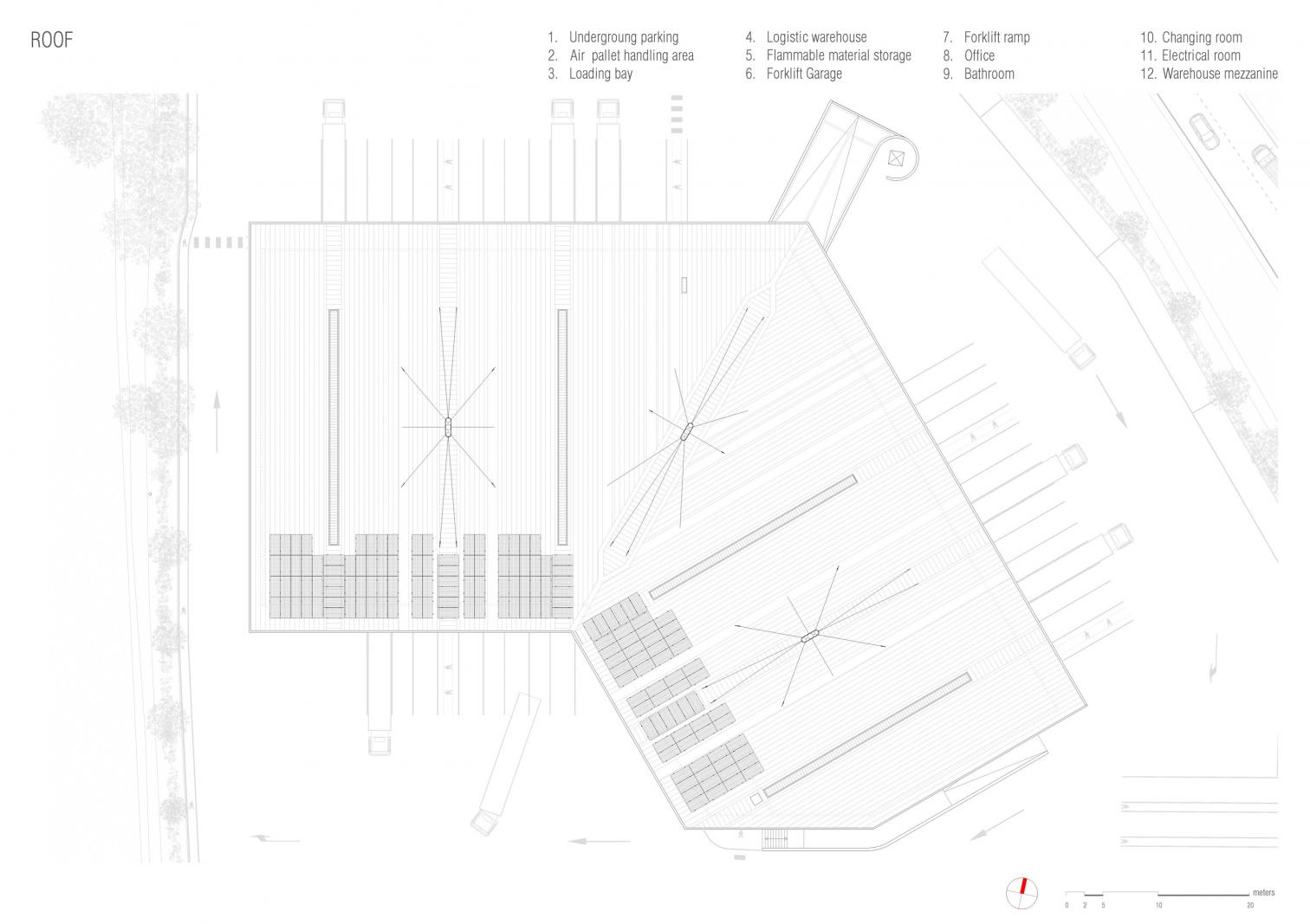 ROOF

1. Undergroung parking
2. Air pallet handling area
3. Loading bay

4. Logistic warehouse
5. Flammable material storage
6. Forklift Garage

7. Forklift ramp
8. Office
9. Bathroom

10. Changing room
11. Electrical room
12. Warehouse mezzanine

meters
0 2 5 10 20