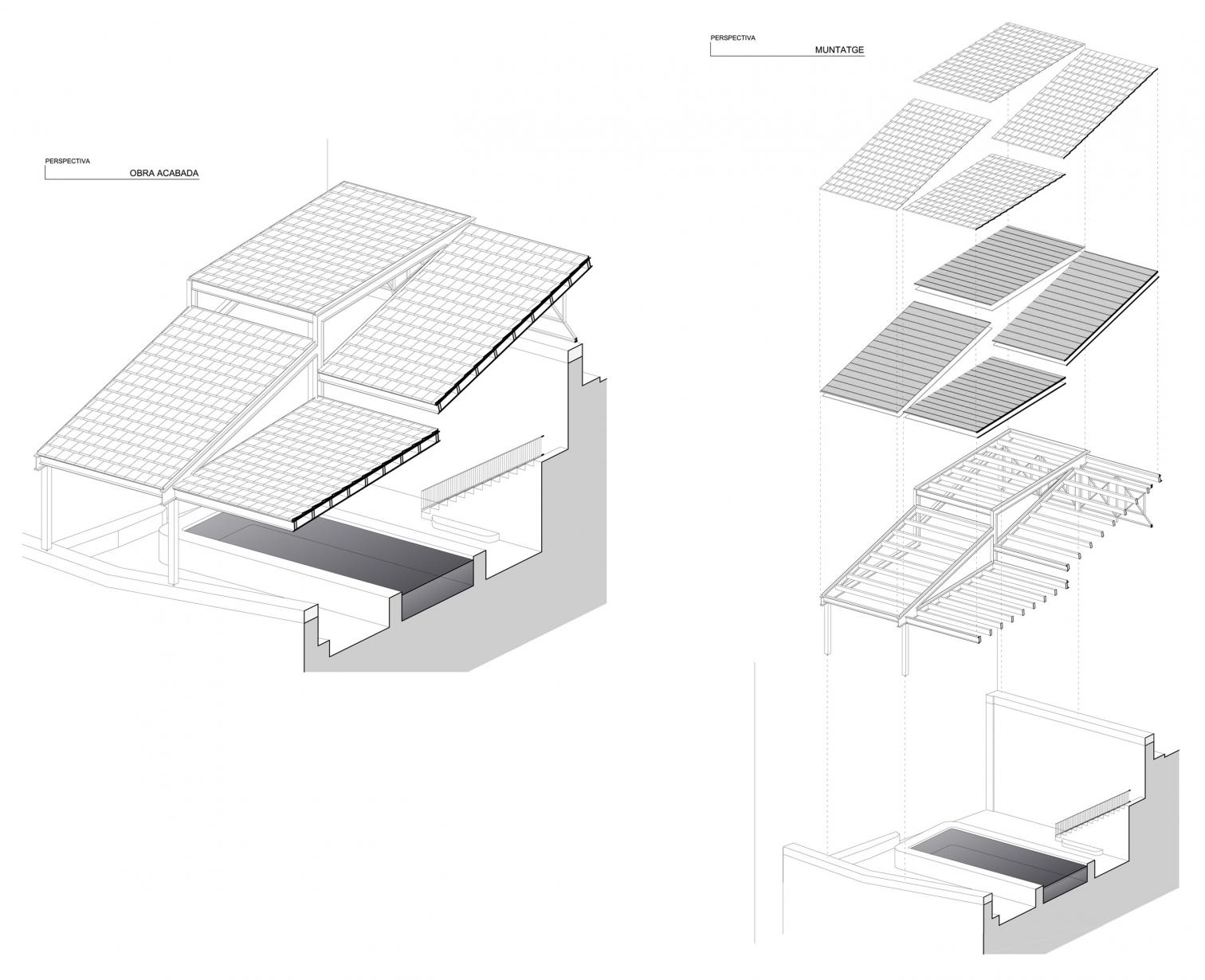 PERSPECTIVA
OBRA ACABADA

PERSPECTIVA
MUNTATGE