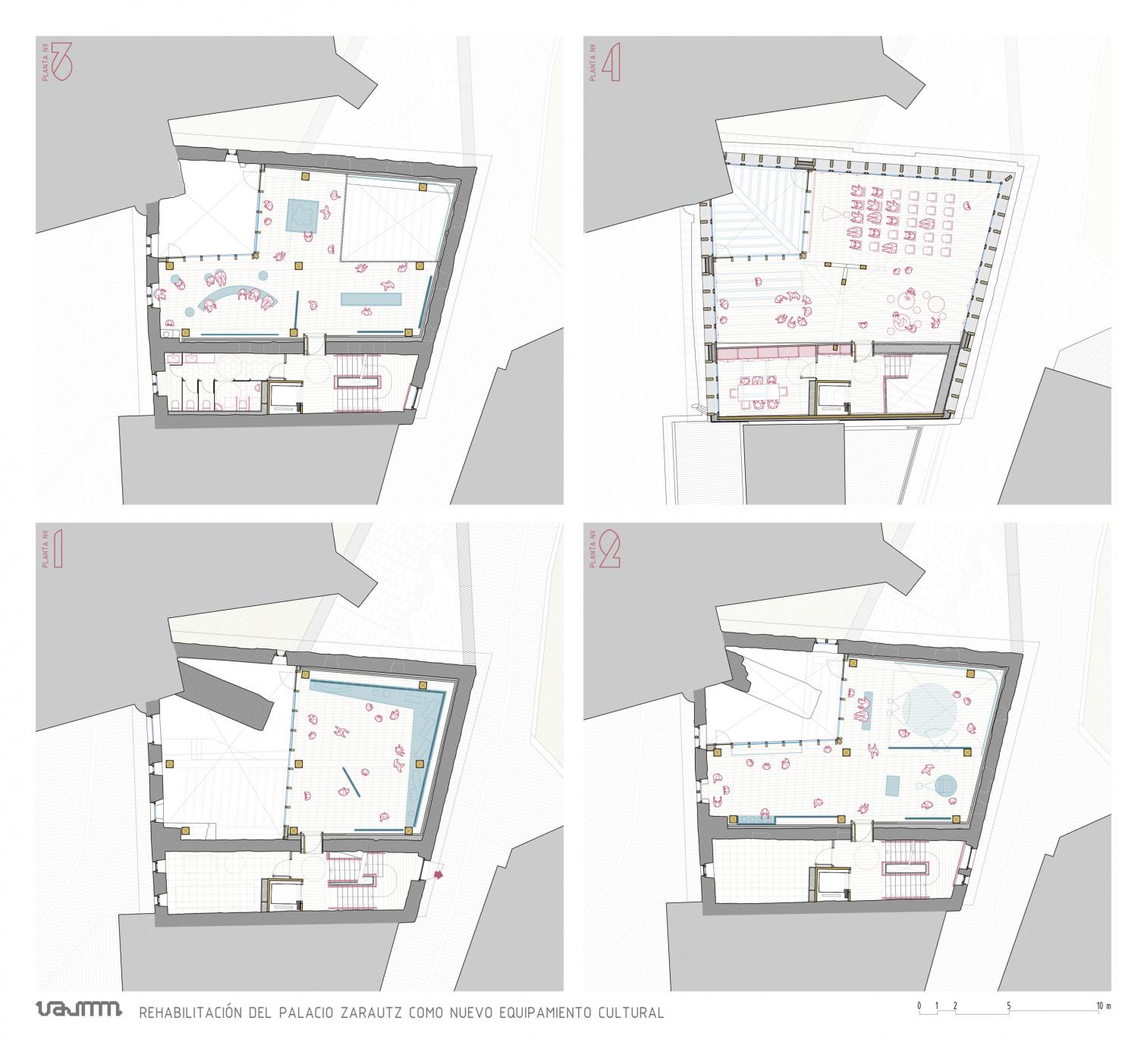 PLANTA Nº 3

PLANTA Nº 4

PLANTA Nº 1

PLANTA Nº 2

vaumm REHABILITACIÓN DEL PALACIO ZARAUTZ COMO NUEVO EQUIPAMIENTO CULTURAL

0 1 2 5 10 m