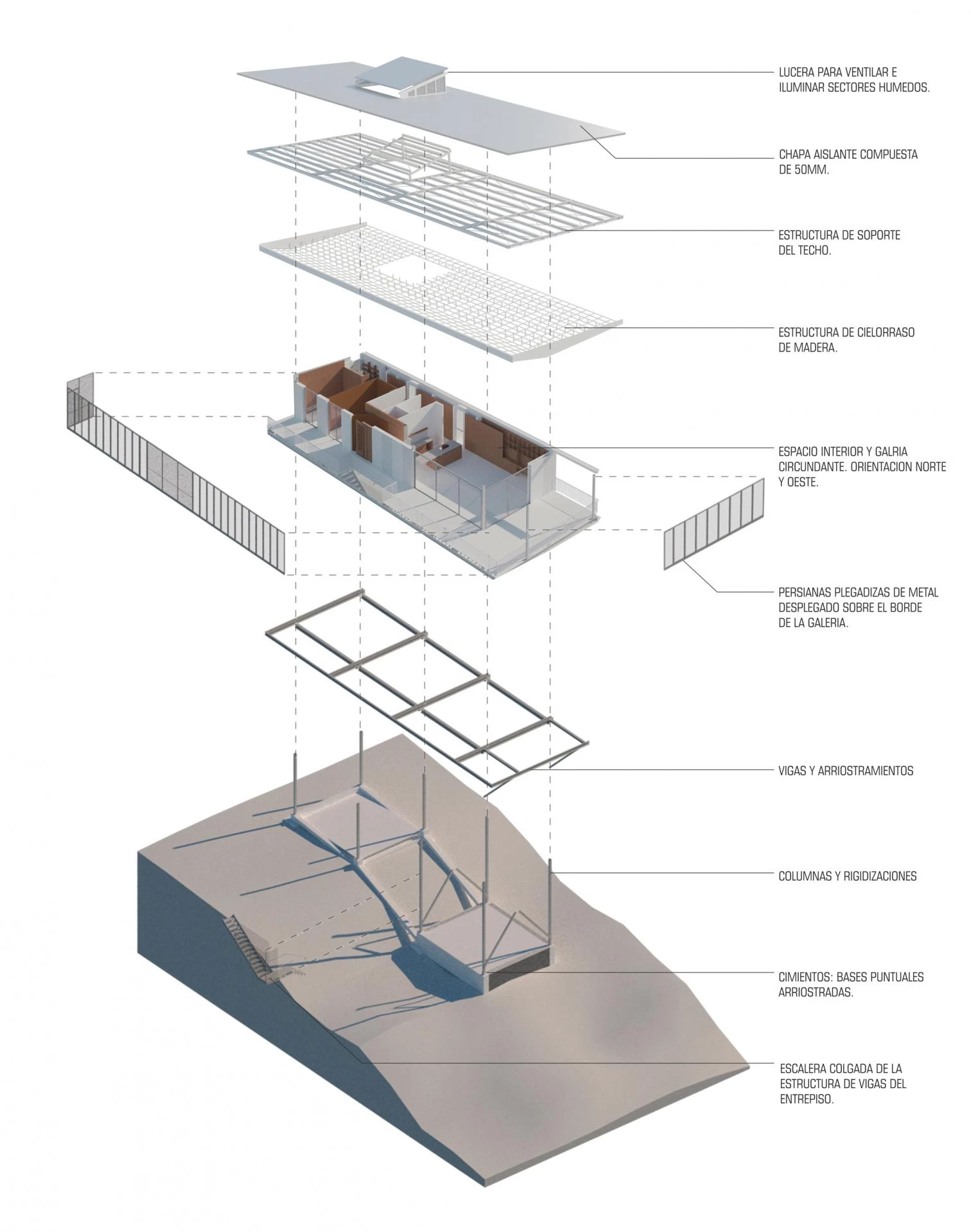 LUCERA PARA VENTILAR E ILUMINAR SECTORES HUMEDOS.

CHAPA AISLANTE COMPUESTA DE 50MM.

ESTRUCTURA DE SOPORTE DEL TECHO.

ESTRUCTURA DE CIELORRASO DE MADERA.

ESPACIO INTERIOR Y GALRIA CIRCUNDANTE. ORIENTACION NORTE Y OESTE.

PERSIANAS PLEGADIZAS DE METAL DESPLEGADO SOBRE EL BORDE DE LA GALERIA.

VIGAS Y ARRIOSTRAMIENTOS

COLUMNAS Y RIGIDIZACIONES

CIMIENTOS: BASES PUNTUALES ARRIOSTRADAS.

ESCALERA COLGADA DE LA ESTRUCTURA DE VIGAS DEL ENTREPISO.