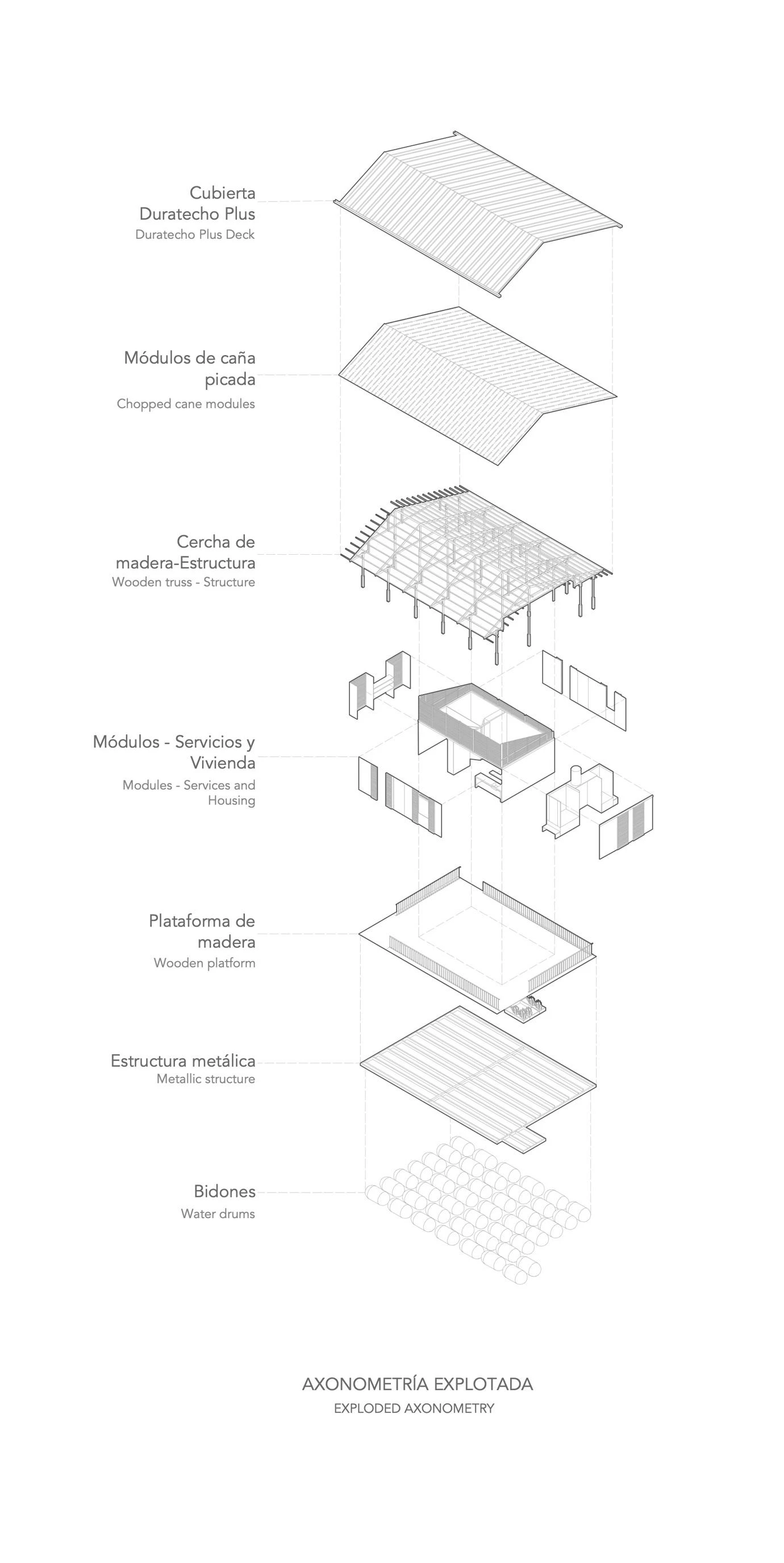 Cubierta
Duratecho Plus
Duratecho Plus Deck

Módulos de caña picada
Chopped cane modules

Cercha de madera-Estructura
Wooden truss - Structure

Módulos - Servicios y Vivienda
Modules - Services and Housing

Plataforma de madera
Wooden platform

Estructura metálica
Metallic structure

Bidones
Water drums

AXONOMETRÍA EXPLOTADA
EXPLODED AXONOMETRY