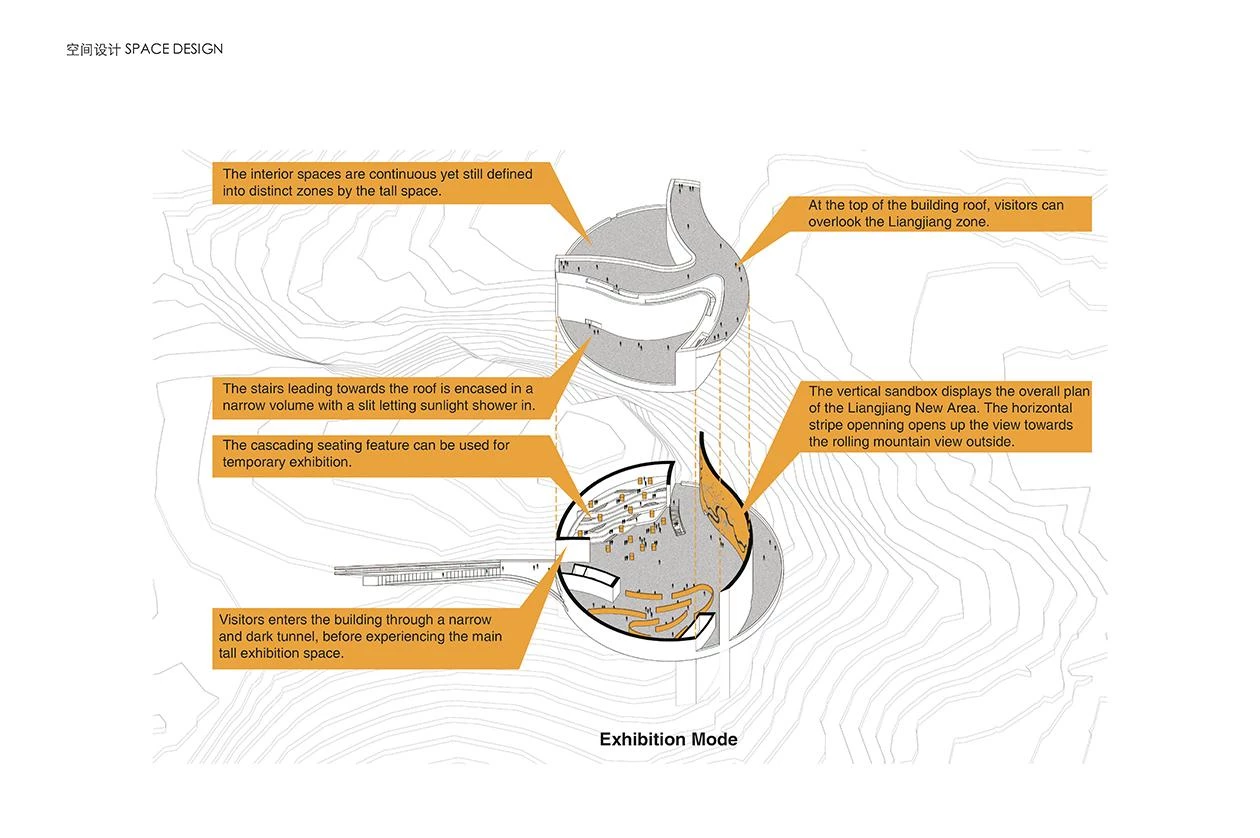 空间设计 SPACE DESIGN

The interior spaces are continuous yet still defined into distinct zones by the tall space.

At the top of the building roof, visitors can overlook the Liangjiang zone.

The stairs leading towards the roof is encased in a narrow volume with a slit letting sunlight shower in.

The vertical sandbox displays the overall plan of the Liangjiang New Area. The horizontal stripe openning opens up the view towards the rolling mountain view outside.

The cascading seating feature can be used for temporary exhibition.

Visitors enters the building through a narrow and dark tunnel, before experiencing the main tall exhibition space.

Exhibition Mode