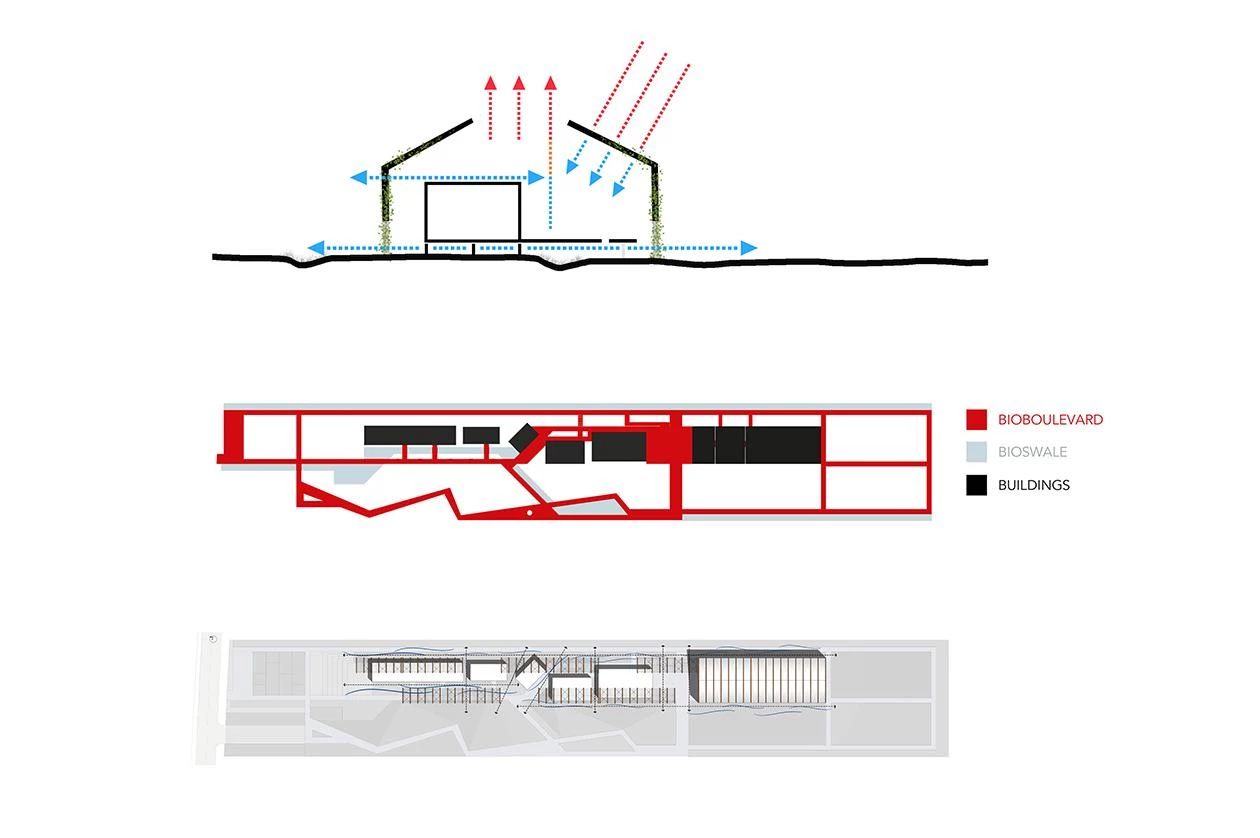 BIOBOULEVARD
BIOSWALE
BUILDINGS