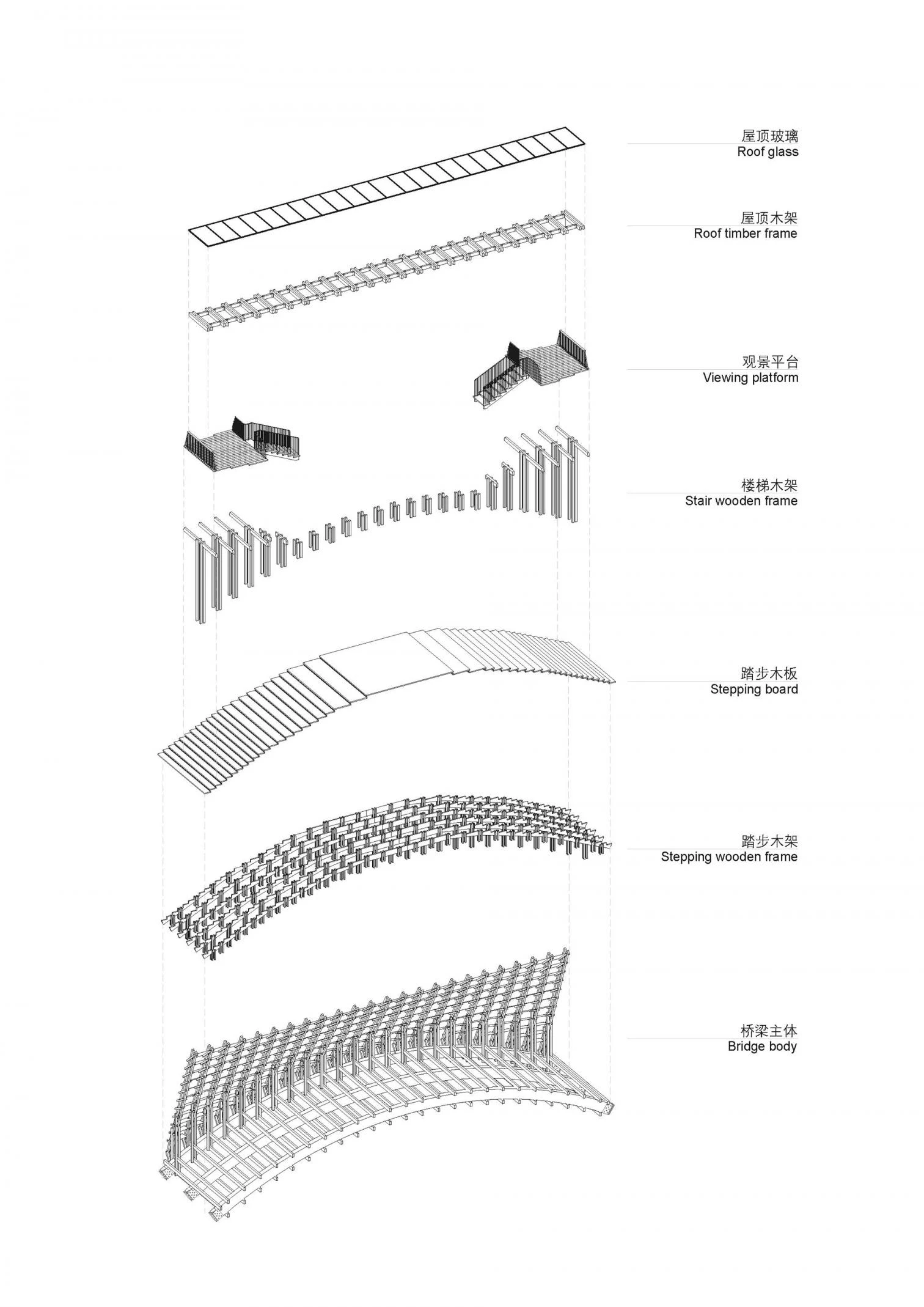 屋顶玻璃
Roof glass

屋顶木架
Roof timber frame

观景平台
Viewing platform

楼梯木架
Stair wooden frame

踏步木板
Stepping board

踏步木架
Stepping wooden frame

桥梁主体
Bridge body