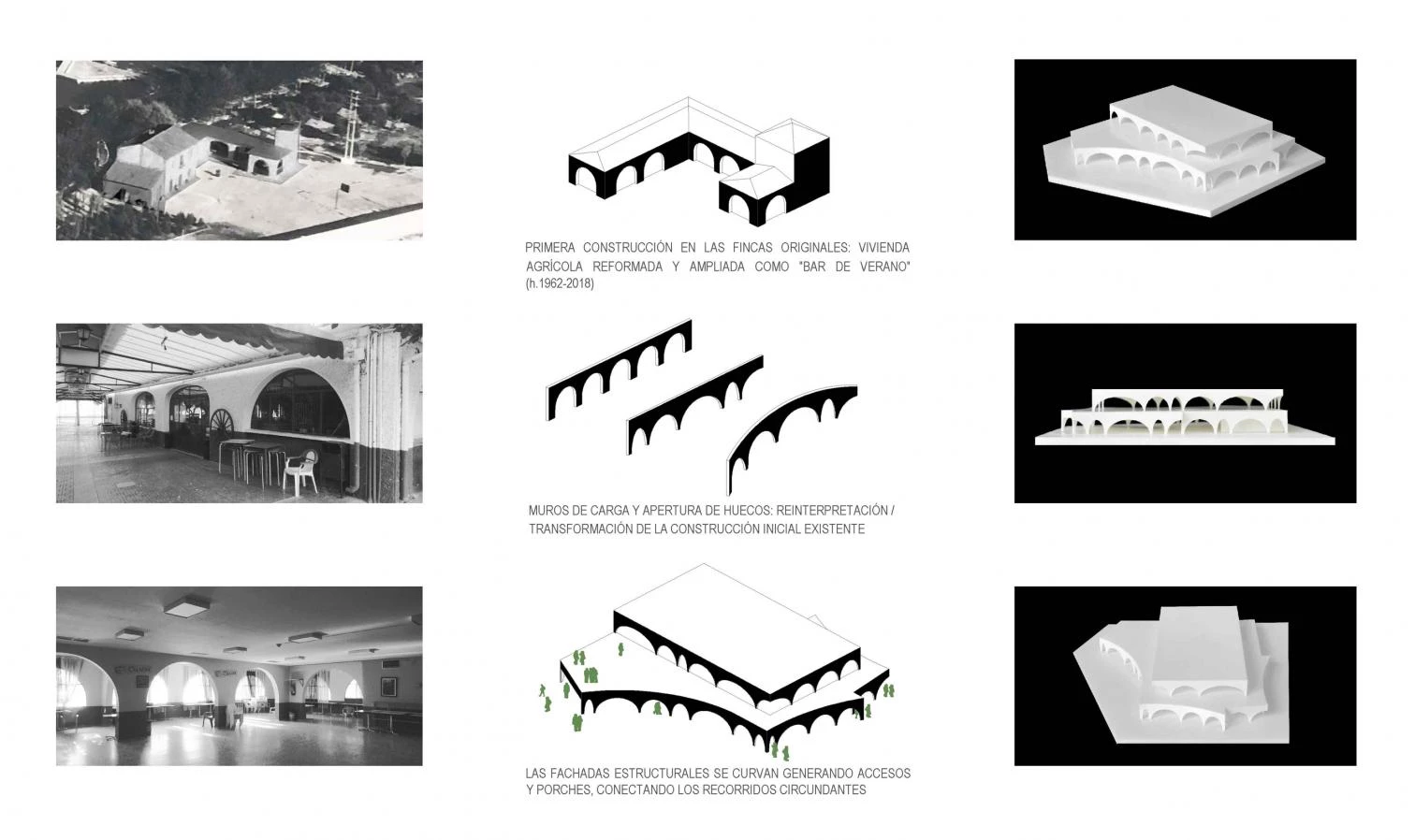 PRIMERA CONSTRUCCIÓN EN LAS FINCAS ORIGINALES: VIVIENDA AGRÍCOLA REFORMADA Y AMPLIADA COMO "BAR DE VERANO" (h.1962-2018)

MUROS DE CARGA Y APERTURA DE HUECOS: REINTERPRETACIÓN / TRANSFORMACIÓN DE LA CONSTRUCCIÓN INICIAL EXISTENTE

LAS FACHADAS ESTRUCTURALES SE CURVAN GENERANDO ACCESOS Y PORCHES, CONECTANDO LOS RECORRIDOS CIRCUNDANTES