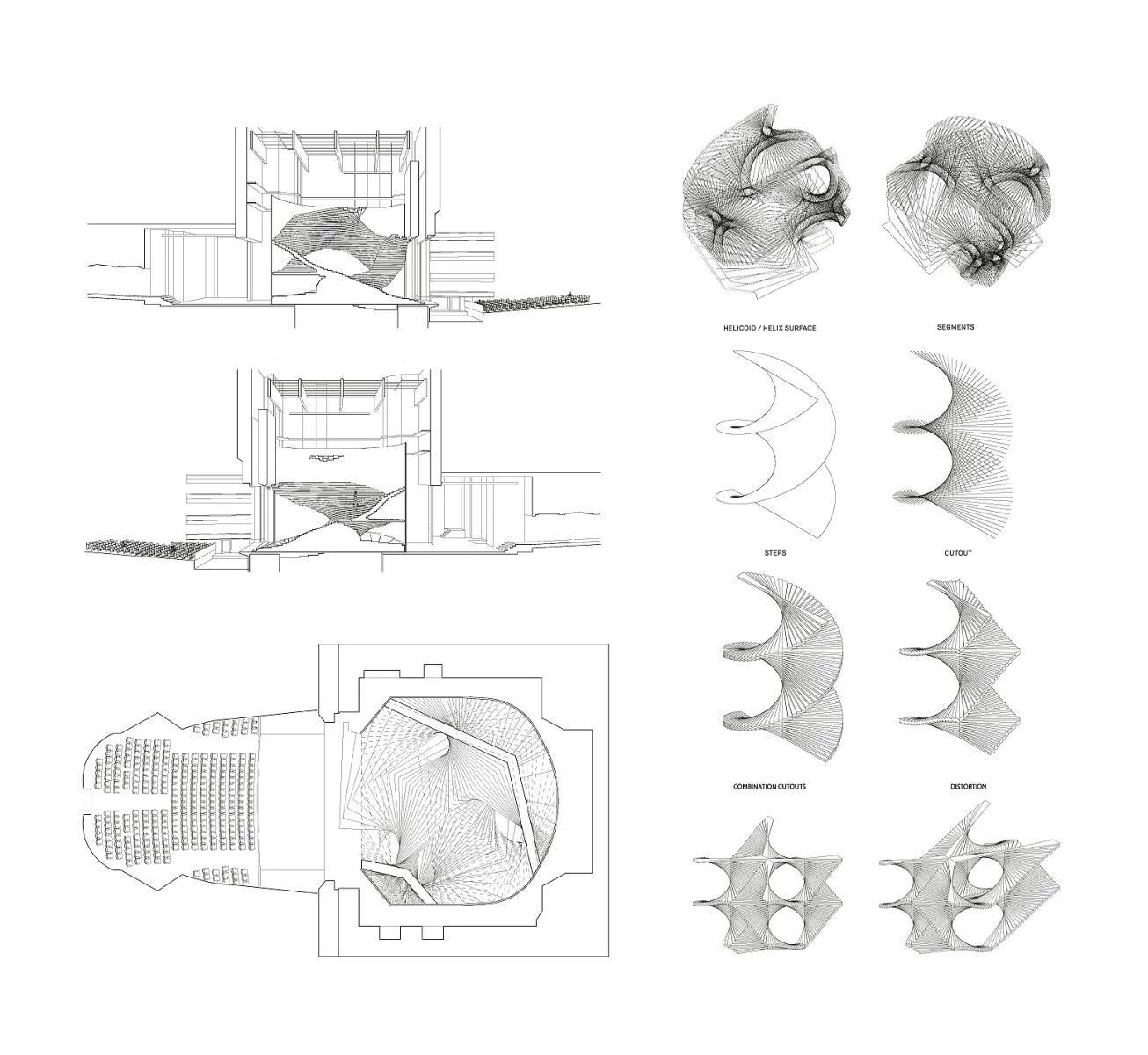 HELICOID / HELIX SURFACE

SEGMENTS

STEPS

CUTOUT

COMBINATION CUTOUTS

DISTORTION