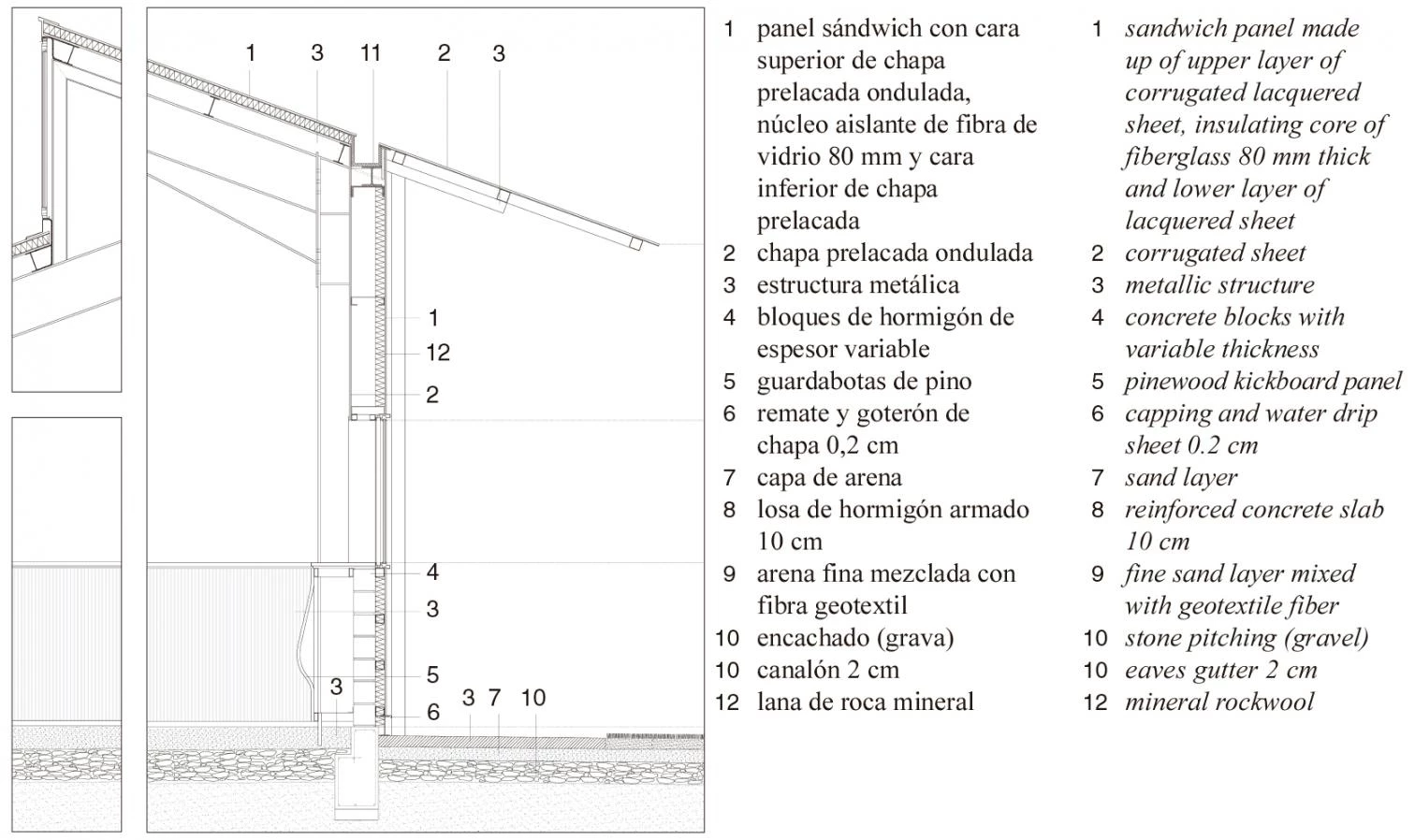 1 3 11 2 3

1
12
2

4
3
5
3
6
3 7 10

1 panel sándwich con cara superior de chapa prelacada ondulada, núcleo aislante de fibra de vidrio 80 mm y cara inferior de chapa prelacada
2 chapa prelacada ondulada
3 estructura metálica
4 bloques de hormigón de espesor variable
5 guardabotas de pino
6 remate y goterón de chapa 0,2 cm
7 capa de arena
8 losa de hormigón armado 10 cm
9 arena fina mezclada con fibra geotextil
10 encachado (grava)
10 canalón 2 cm
12 lana de roca mineral

1 sandwich panel made up of upper layer of corrugated lacquered sheet, insulating core of fiberglass 80 mm thick and lower layer of lacquered sheet
2 corrugated sheet
3 metallic structure
4 concrete blocks with variable thickness
5 pinewood kickboard panel
6 capping and water drip sheet 0.2 cm
7 sand layer
8 reinforced concrete slab 10 cm
9 fine sand layer mixed with geotextile fiber
10 stone pitching (gravel)
10 eaves gutter 2 cm
12 mineral rockwool