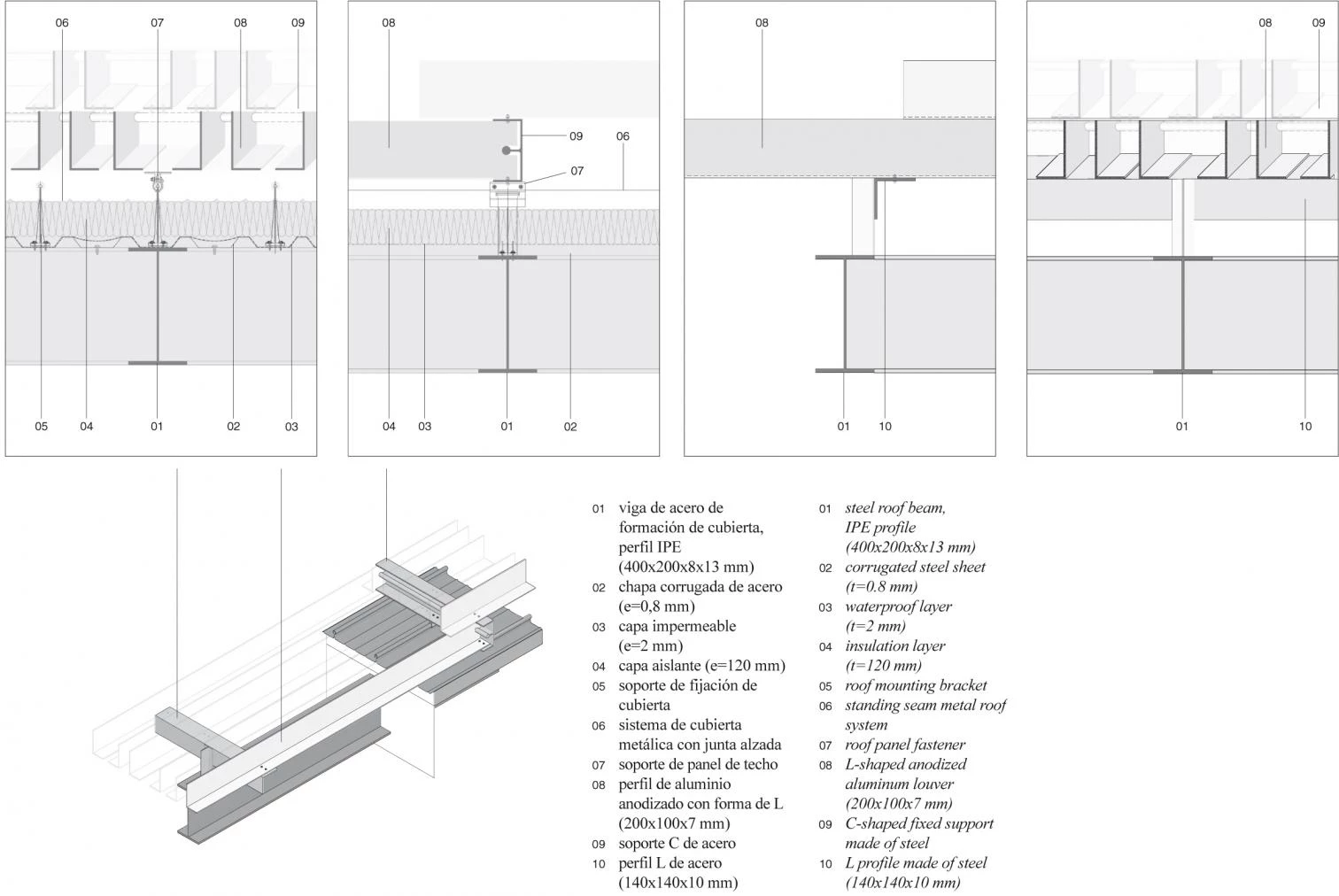 06 07 08 09

05 04 01 02 03

08

09 06

07

04 03 01 02

08

01 10

08 09

01 10

01 viga de acero de formación de cubierta, perfil IPE (400x200x8x13 mm)
02 chapa corrugada de acero (e=0,8 mm)
03 capa impermeable (e=2 mm)
04 capa aislante (e=120 mm)
05 soporte de fijación de cubierta
06 sistema de cubierta metálica con junta alzada
07 soporte de panel de techo
08 perfil de aluminio anodizado con forma de L (200x100x7 mm)
09 soporte C de acero
10 perfil L de acero (140x140x10 mm)

01 steel roof beam, IPE profile (400x200x8x13 mm)
02 corrugated steel sheet (t=0.8 mm)
03 waterproof layer (t=2 mm)
04 insulation layer (t=120 mm)
05 roof mounting bracket
06 standing seam metal roof system
07 roof panel fastener
08 L-shaped anodized aluminum louver (200x100x7 mm)
09 C-shaped fixed support made of steel
10 L profile made of steel (140x140x10 mm)