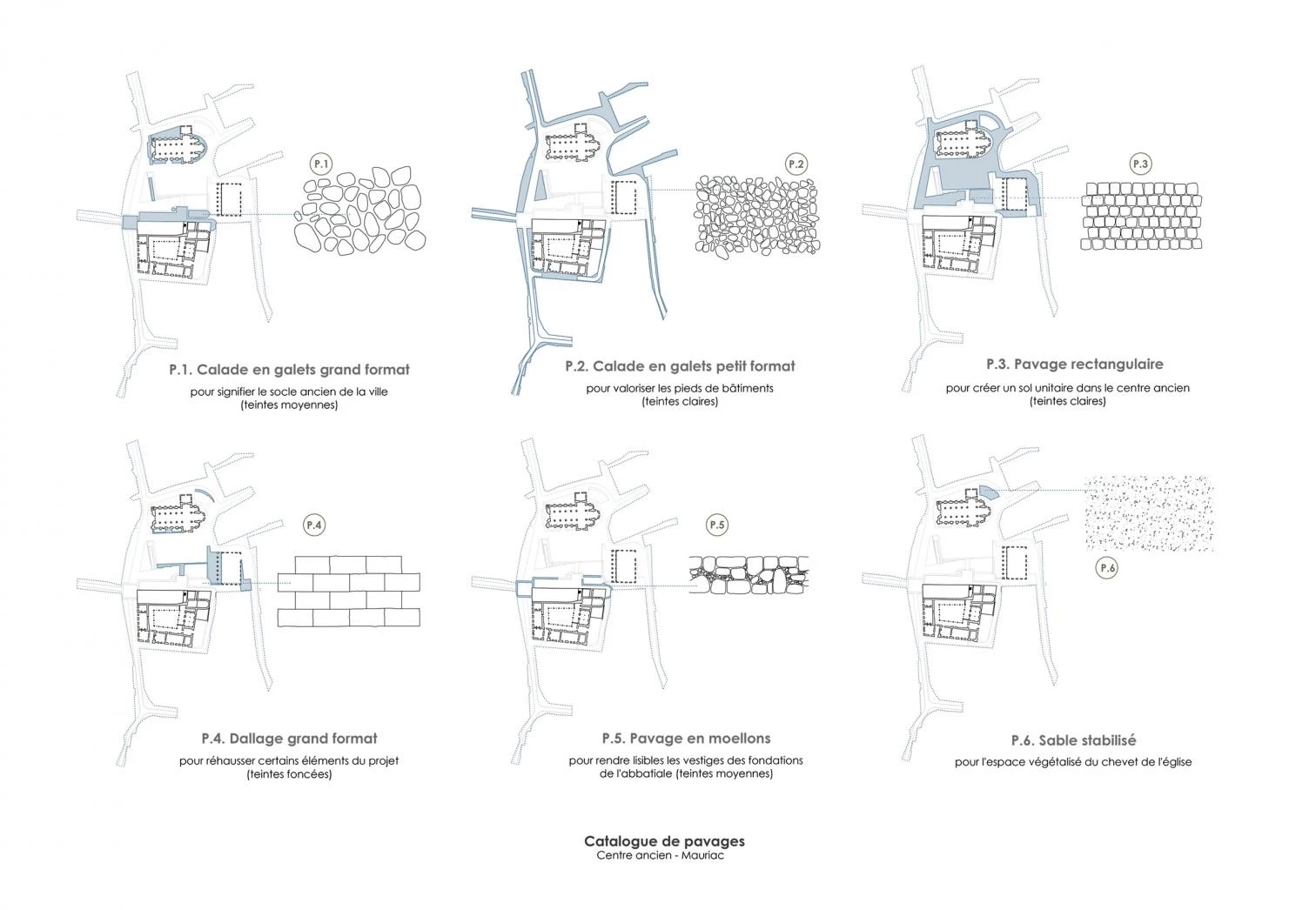 P.1

P.1. Calade en galets grand format
pour signifier le socle ancien de la ville
(teintes moyennes)

P.2

P.2. Calade en galets petit format
pour valoriser les pieds de bâtiments
(teintes claires)

P.3

P.3. Pavage rectangulaire
pour créer un sol unitaire dans le centre ancien
(teintes claires)

P.4

P.4. Dallage grand format
pour réhausser certains éléments du projet
(teintes foncées)

P.5

P.5. Pavage en moellons
pour rendre lisibles les vestiges des fondations
de l'abbatiale (teintes moyennes)

P.6

P.6. Sable stabilisé
pour l'espace végétalisé du chevet de l'église

Catalogue de pavages
Centre ancien - Mauriac