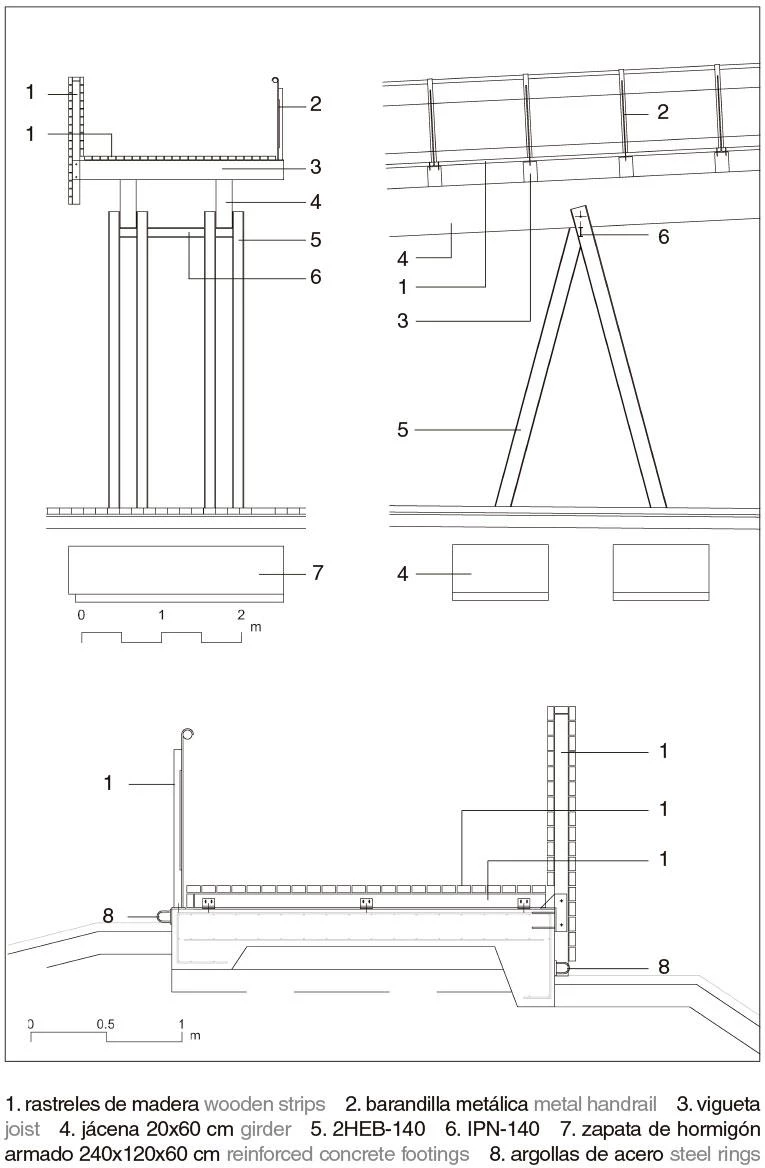 1
1
2
3
4
5
6
7
0 1 2 m

2
6
4
1
3
5
4

1
1
1
1
8
8
0 0.5 1 m

1. rastreles de madera wooden strips 2. barandilla metálica metal handrail 3. vigueta joist 4. jácena 20x60 cm girder 5. 2HEB-140 6. IPN-140 7. zapata de hormigón armado 240x120x60 cm reinforced concrete footings 8. argollas de acero steel rings