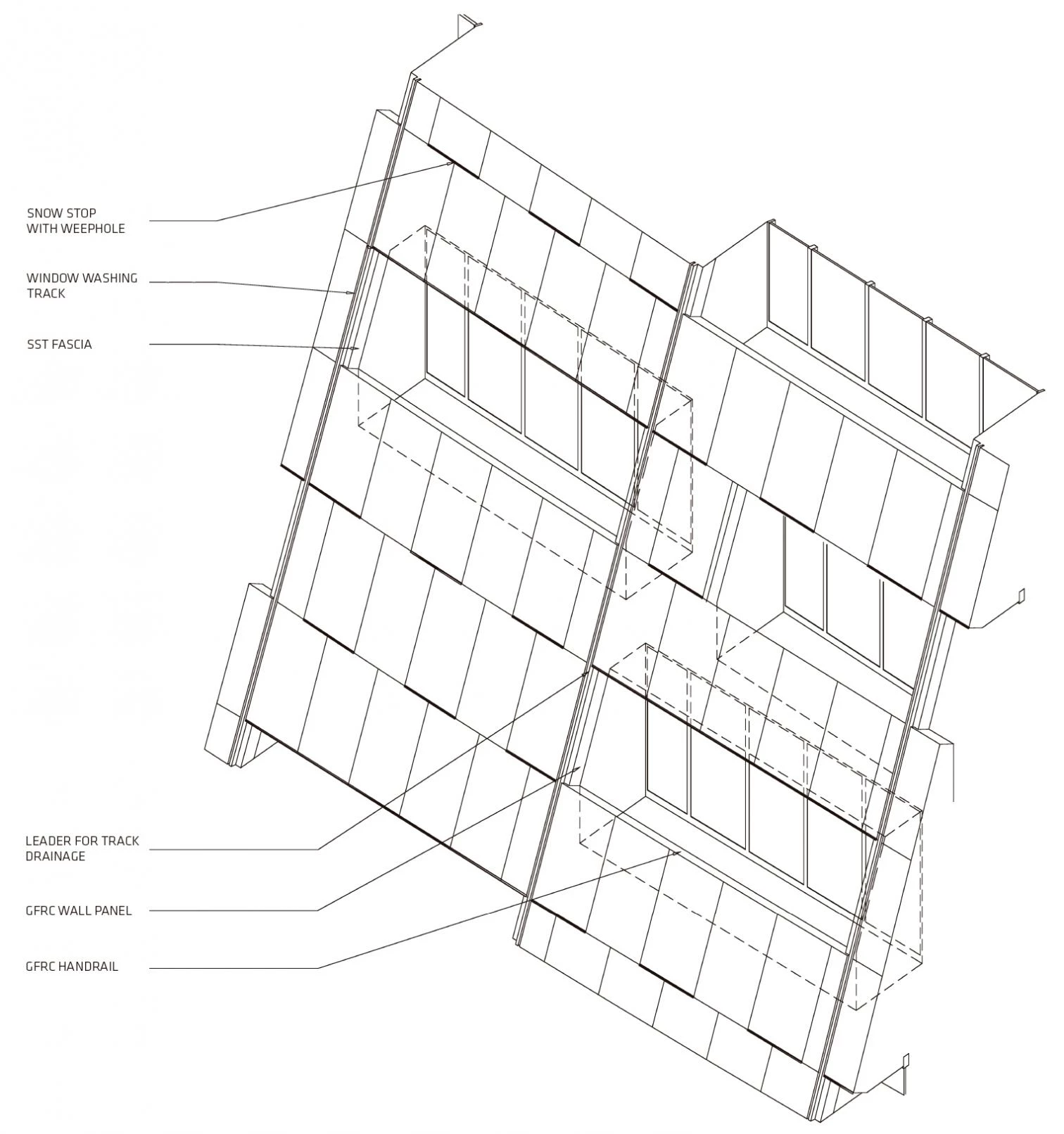 SNOW STOP
WITH WEEPHOLE

WINDOW WASHING
TRACK

SST FASCIA

LEADER FOR TRACK
DRAINAGE

GFRC WALL PANEL

GFRC HANDRAIL