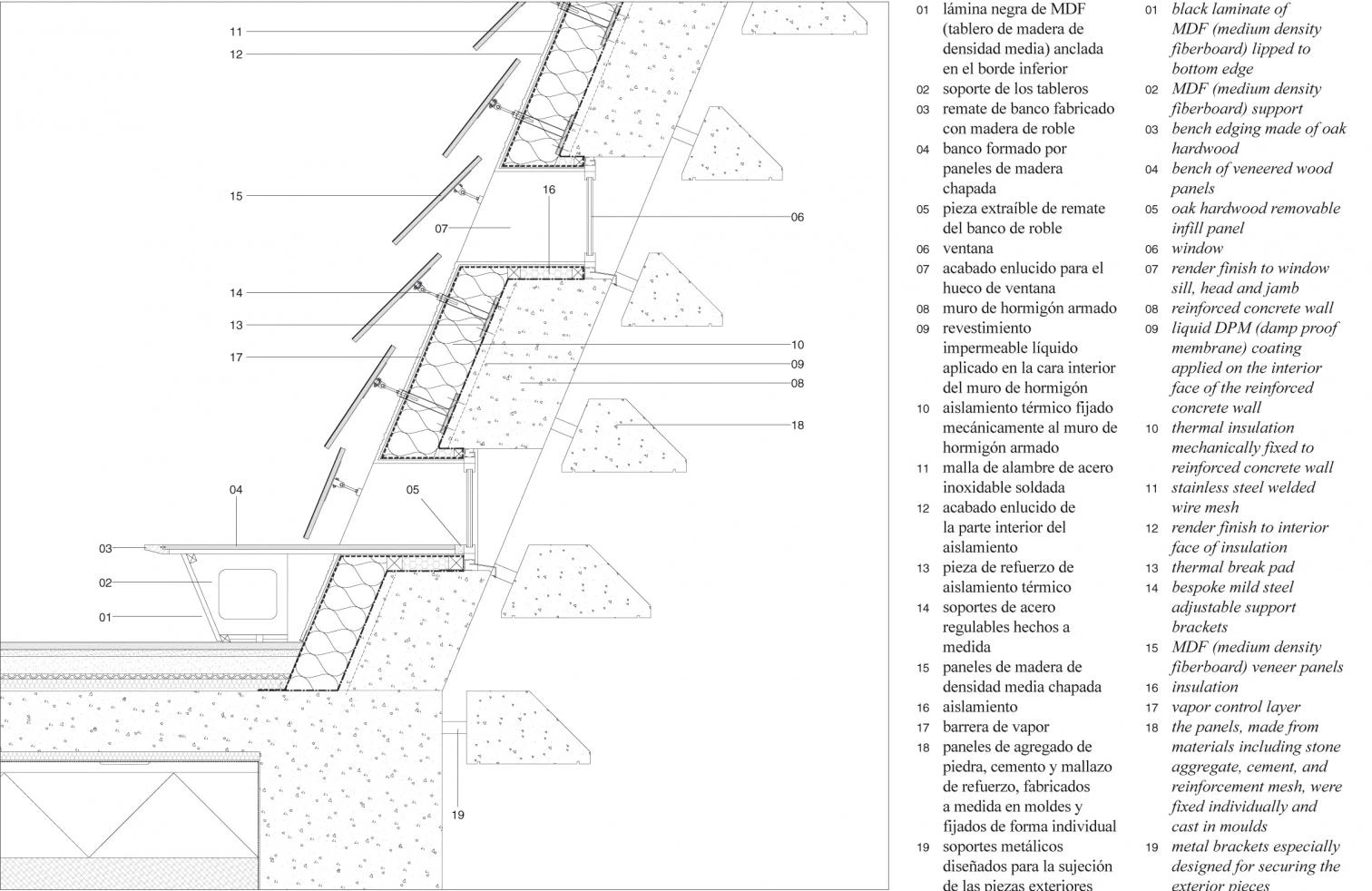 11
12
15
16
07
06
14
13
17
10
09
08
18
04
05
03
02
01
19

01 lámina negra de MDF (tablero de madera de densidad media) anclada en el borde inferior
02 soporte de los tableros
03 remate de banco fabricado con madera de roble
04 banco formado por paneles de madera chapada
05 pieza extraíble de remate del banco de roble
06 ventana
07 acabado enlucido para el hueco de ventana
08 muro de hormigón armado
09 revestimiento impermeable líquido aplicado en la cara interior del muro de hormigón
10 aislamiento térmico fijado mecánicamente al muro de hormigón armado
11 malla de alambre de acero inoxidable soldada
12 acabado enlucido de la parte interior del aislamiento
13 pieza de refuerzo de aislamiento térmico
14 soportes de acero regulables hechos a medida
15 paneles de madera de densidad media chapada
16 aislamiento
17 barrera de vapor
18 paneles de agregado de piedra, cemento y mallazo de refuerzo, fabricados a medida en moldes y fijados de forma individual
19 soportes metálicos diseñados para la sujeción de las piezas exteriores

01 black laminate of MDF (medium density fiberboard) lipped to bottom edge
02 MDF (medium density fiberboard) support
03 bench edging made of oak hardwood
04 bench of veneered wood panels
05 oak hardwood removable infill panel
06 window
07 render finish to window sill, head and jamb
08 reinforced concrete wall
09 liquid DPM (damp proof membrane) coating applied on the interior face of the reinforced concrete wall
10 thermal insulation mechanically fixed to reinforced concrete wall
11 stainless steel welded wire mesh
12 render finish to interior face of insulation
13 thermal break pad
14 bespoke mild steel adjustable support brackets
15 MDF (medium density fiberboard) veneer panels
16 insulation
17 vapor control layer
18 the panels, made from materials including stone aggregate, cement, and reinforcement mesh, were fixed individually and cast in moulds
19 metal brackets especially designed for securing the exterior pieces