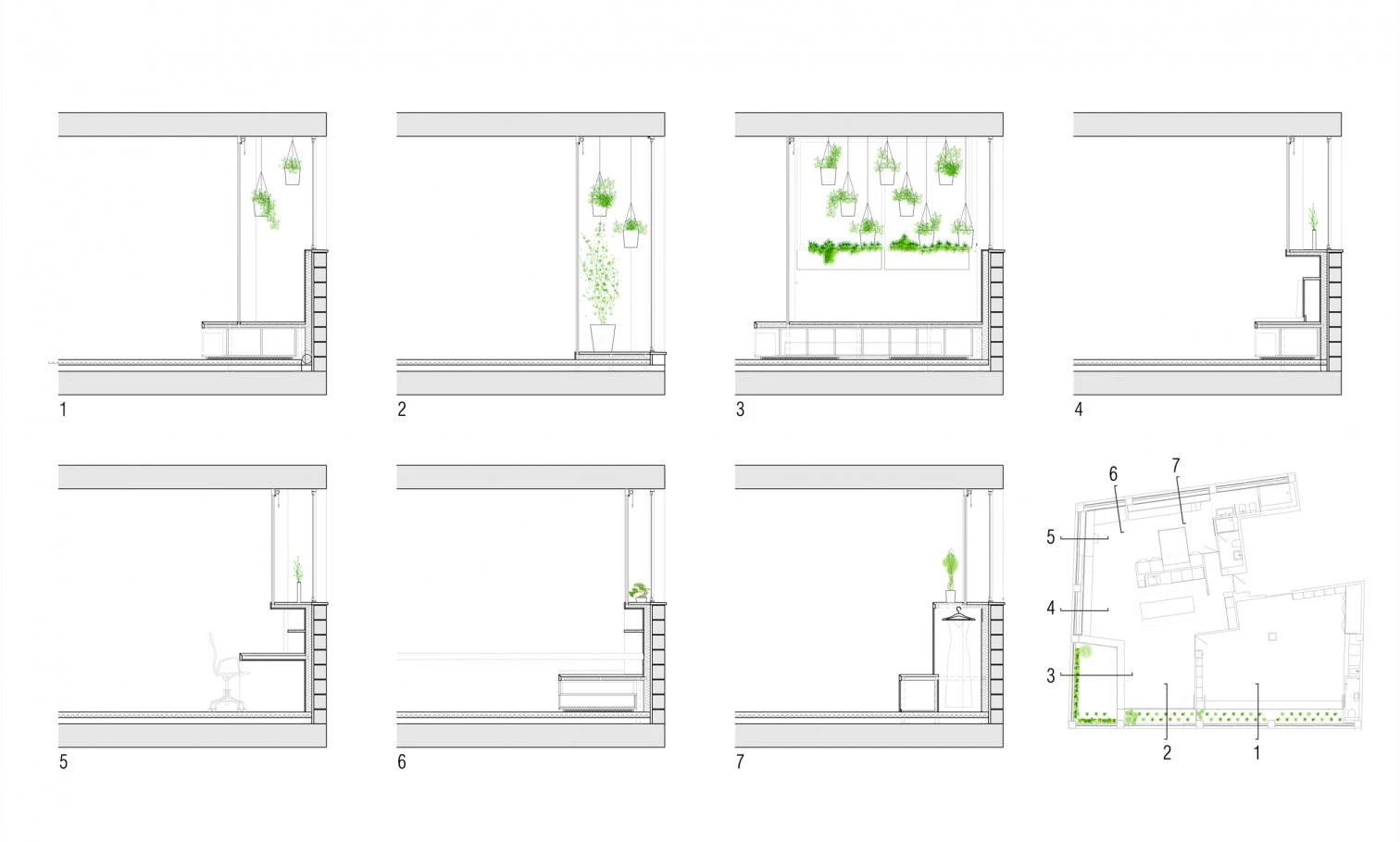 1

2

3

4

5

6

7

6

7

5

4

3

2

1