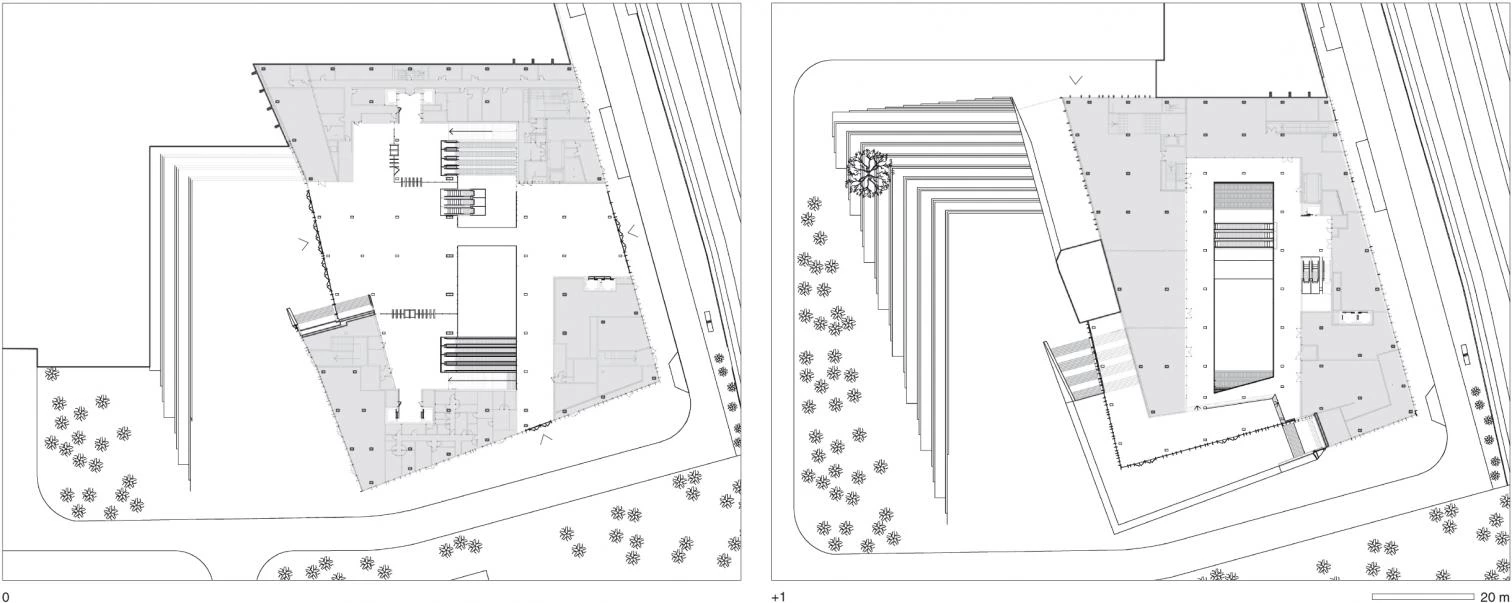 0

+1

20 m