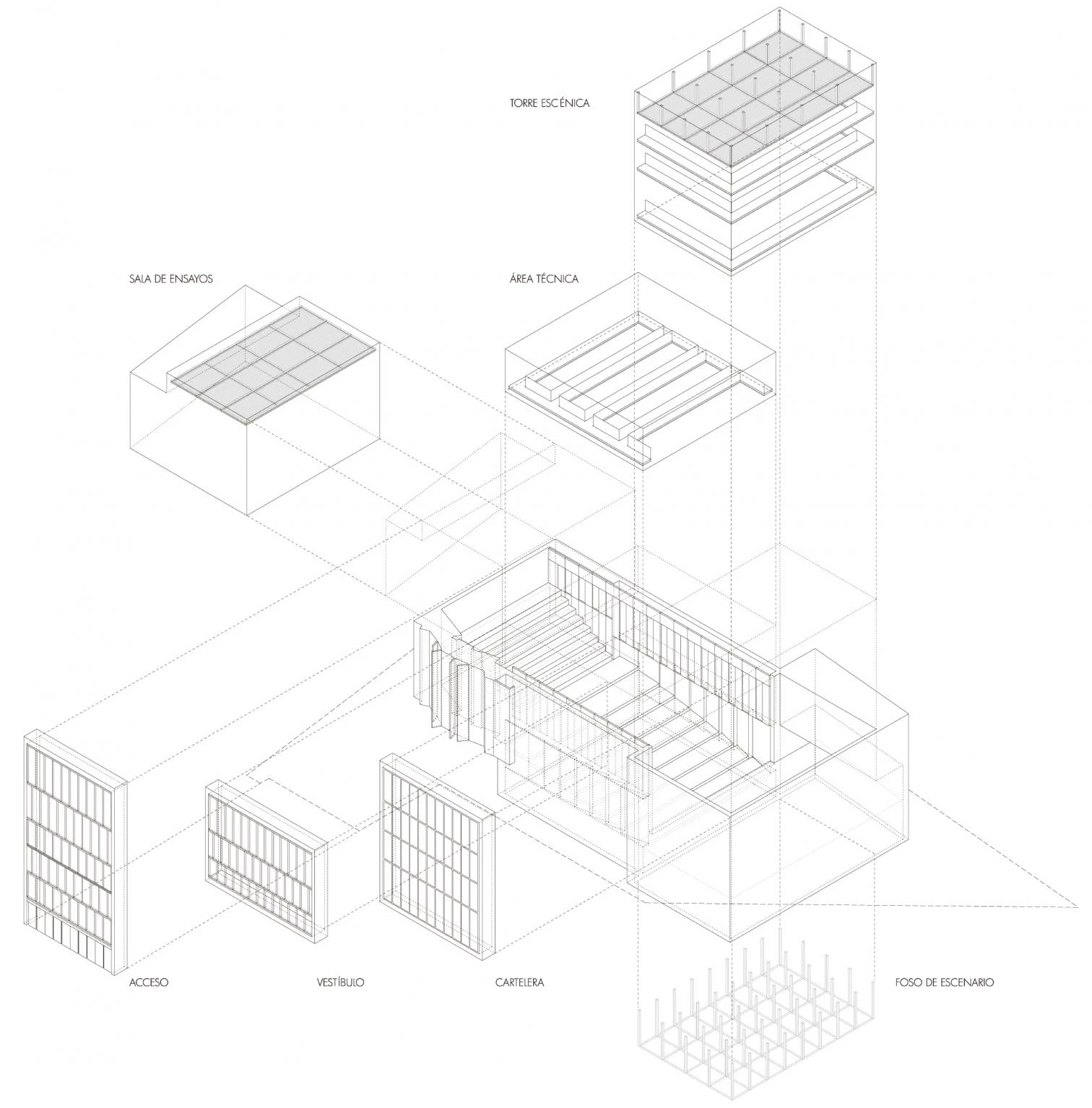 TORRE ESCÉNICA

SALA DE ENSAYOS

ÁREA TÉCNICA

ACCESO

VESTÍBULO

CARTELERA

FOSO DE ESCENARIO