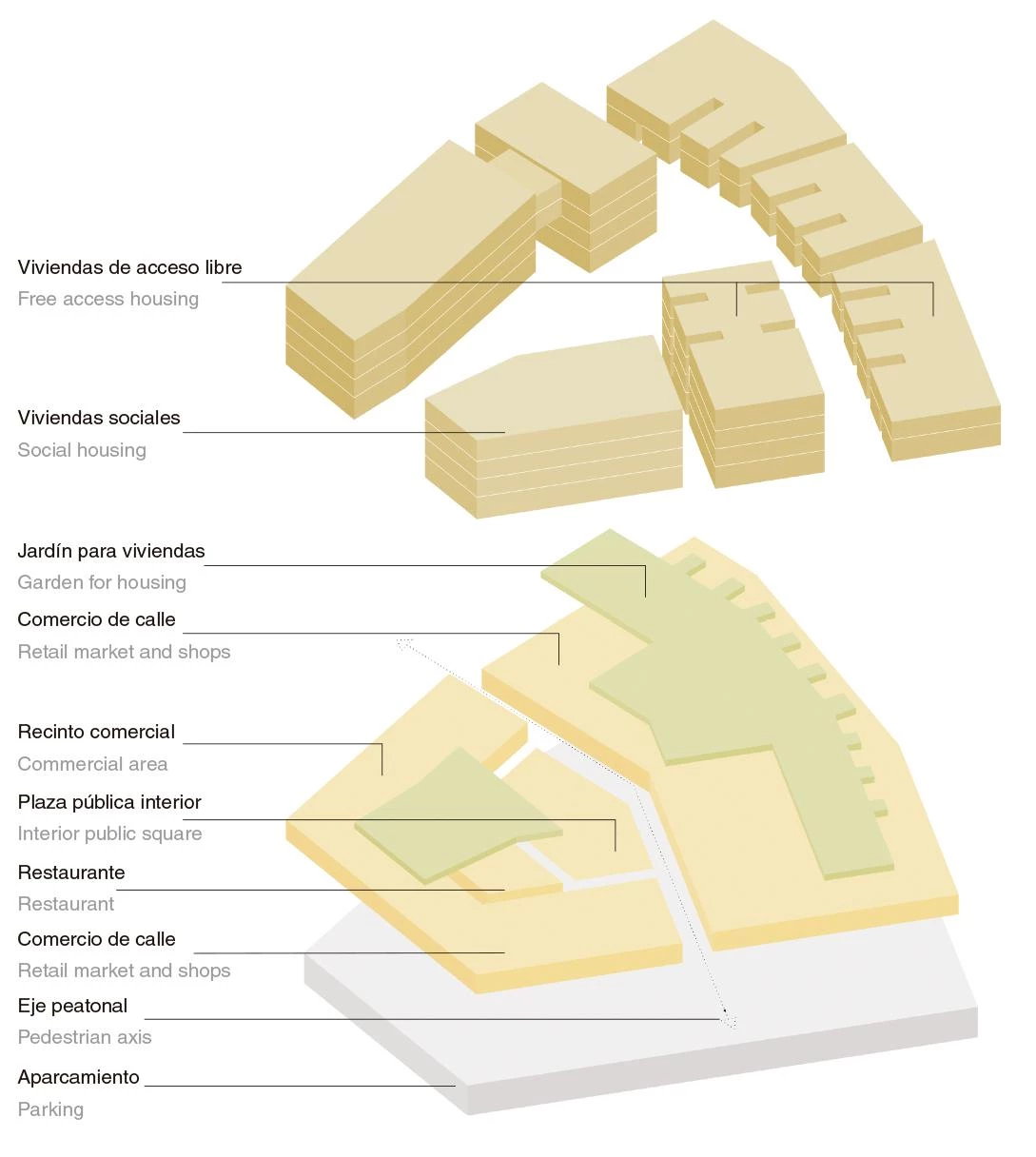 Viviendas de acceso libre
Free access housing

Viviendas sociales
Social housing

Jardín para viviendas
Garden for housing

Comercio de calle
Retail market and shops

Recinto comercial
Commercial area

Plaza pública interior
Interior public square

Restaurante
Restaurant

Comercio de calle
Retail market and shops

Eje peatonal
Pedestrian axis

Aparcamiento
Parking