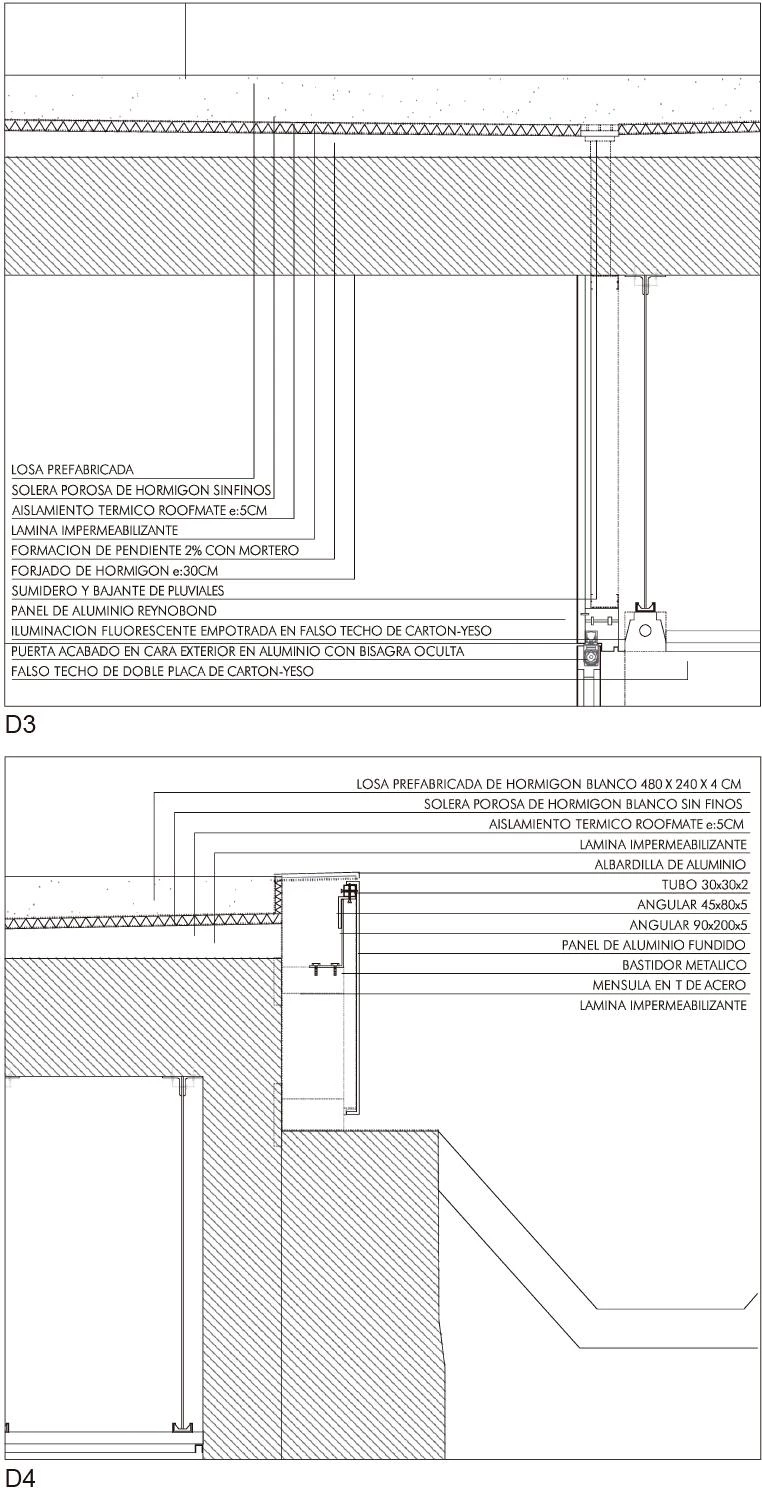 LOSA PREFABRICADA
SOLERA POROSA DE HORMIGON SINFINOS
AISLAMIENTO TERMICO ROOFMATE e:5CM
LAMINA IMPERMEABILIZANTE
FORMACION DE PENDIENTE 2% CON MORTERO
FORJADO DE HORMIGON e:30CM
SUMIDERO Y BAJANTE DE PLUVIALES
PANEL DE ALUMINIO REYNOBOND
ILUMINACION FLUORESCENTE EMPOTRADA EN FALSO TECHO DE CARTON-YESO
PUERTA ACABADO EN CARA EXTERIOR EN ALUMINIO CON BISAGRA OCULTA
FALSO TECHO DE DOBLE PLACA DE CARTON-YESO

D3

LOSA PREFABRICADA DE HORMIGON BLANCO 480 X 240 X 4 CM
SOLERA POROSA DE HORMIGON BLANCO SIN FINOS
AISLAMIENTO TERMICO ROOFMATE e:5CM
LAMINA IMPERMEABILIZANTE
ALBARDILLA DE ALUMINIO
TUBO 30x30x2
ANGULAR 45x80x5
ANGULAR 90x200x5
PANEL DE ALUMINIO FUNDIDO
BASTIDOR METALICO
MENSULA EN T DE ACERO
LAMINA IMPERMEABILIZANTE

D4