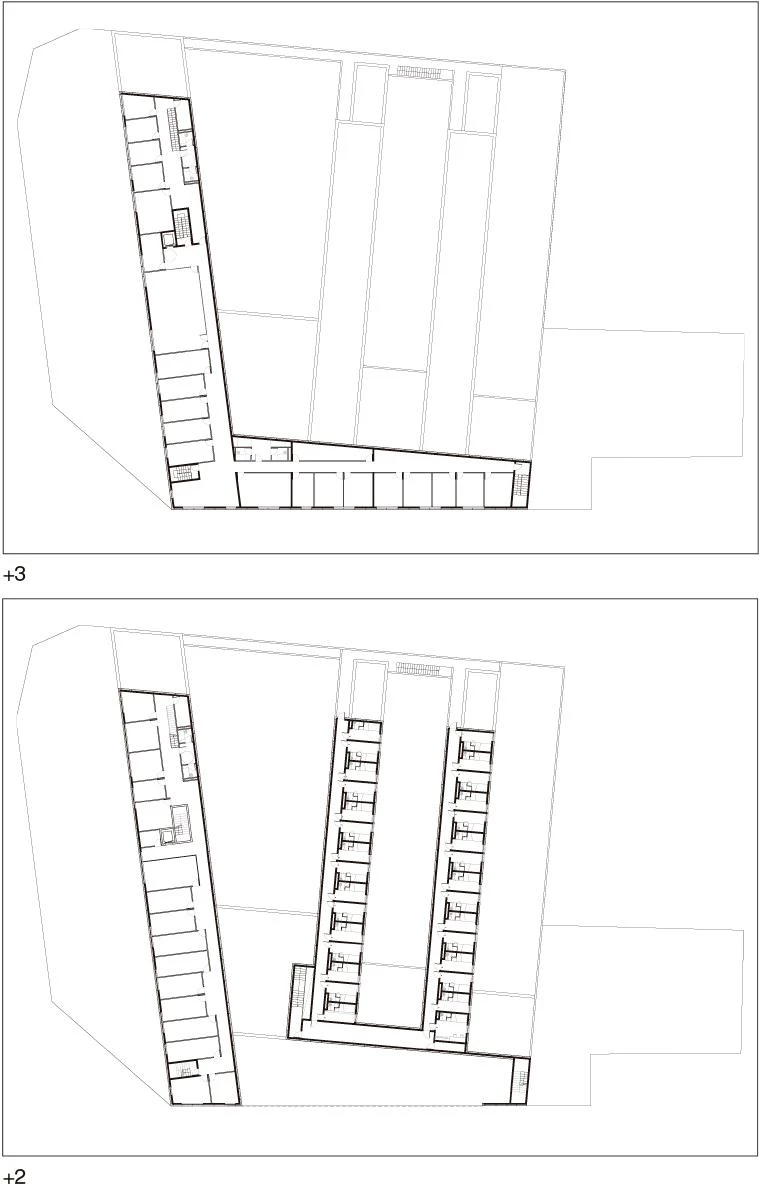 +3

+2