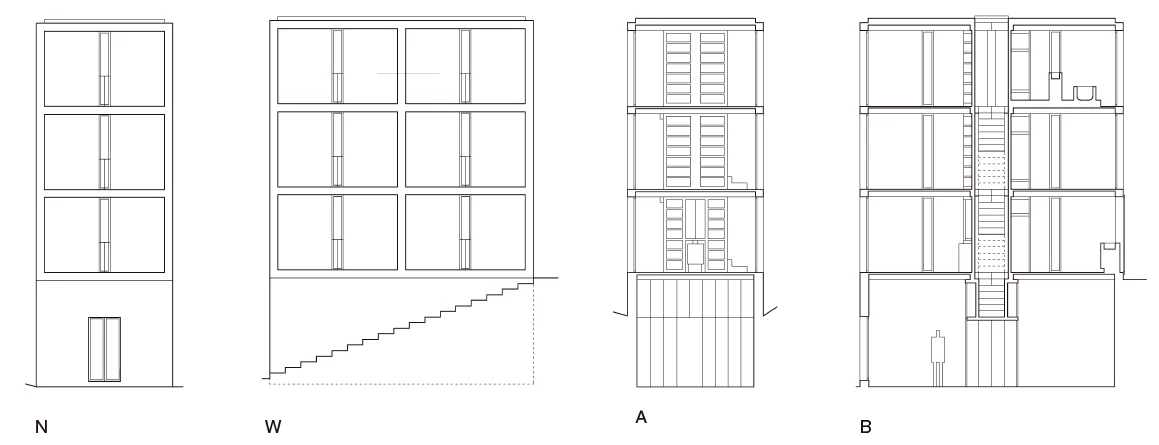 N

W

A

B