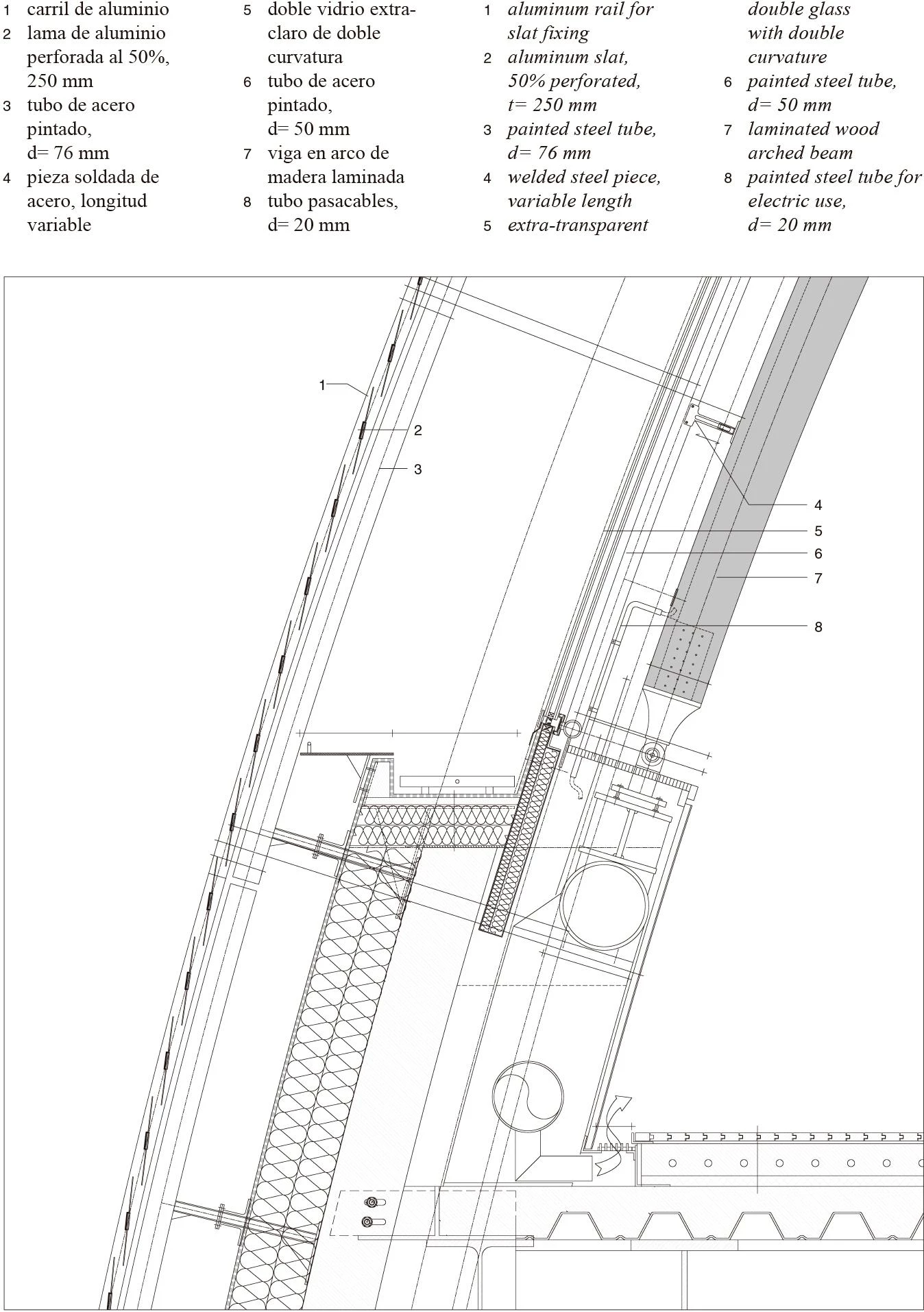 1 carril de aluminio
2 lama de aluminio perforada al 50%, 250 mm
3 tubo de acero pintado, d= 76 mm
4 pieza soldada de acero, longitud variable

5 doble vidrio extraclaro de doble curvatura
6 tubo de acero pintado, d= 50 mm
7 viga en arco de madera laminada
8 tubo pasacables, d= 20 mm

1 aluminum rail for slat fixing
2 aluminum slat, 50% perforated, t= 250 mm
3 painted steel tube, d= 76 mm
4 welded steel piece, variable length
5 extra-transparent

double glass with double curvature
6 painted steel tube, d= 50 mm
7 laminated wood arched beam
8 painted steel tube for electric use, d= 20 mm

1
2
3
4
5
6
7
8