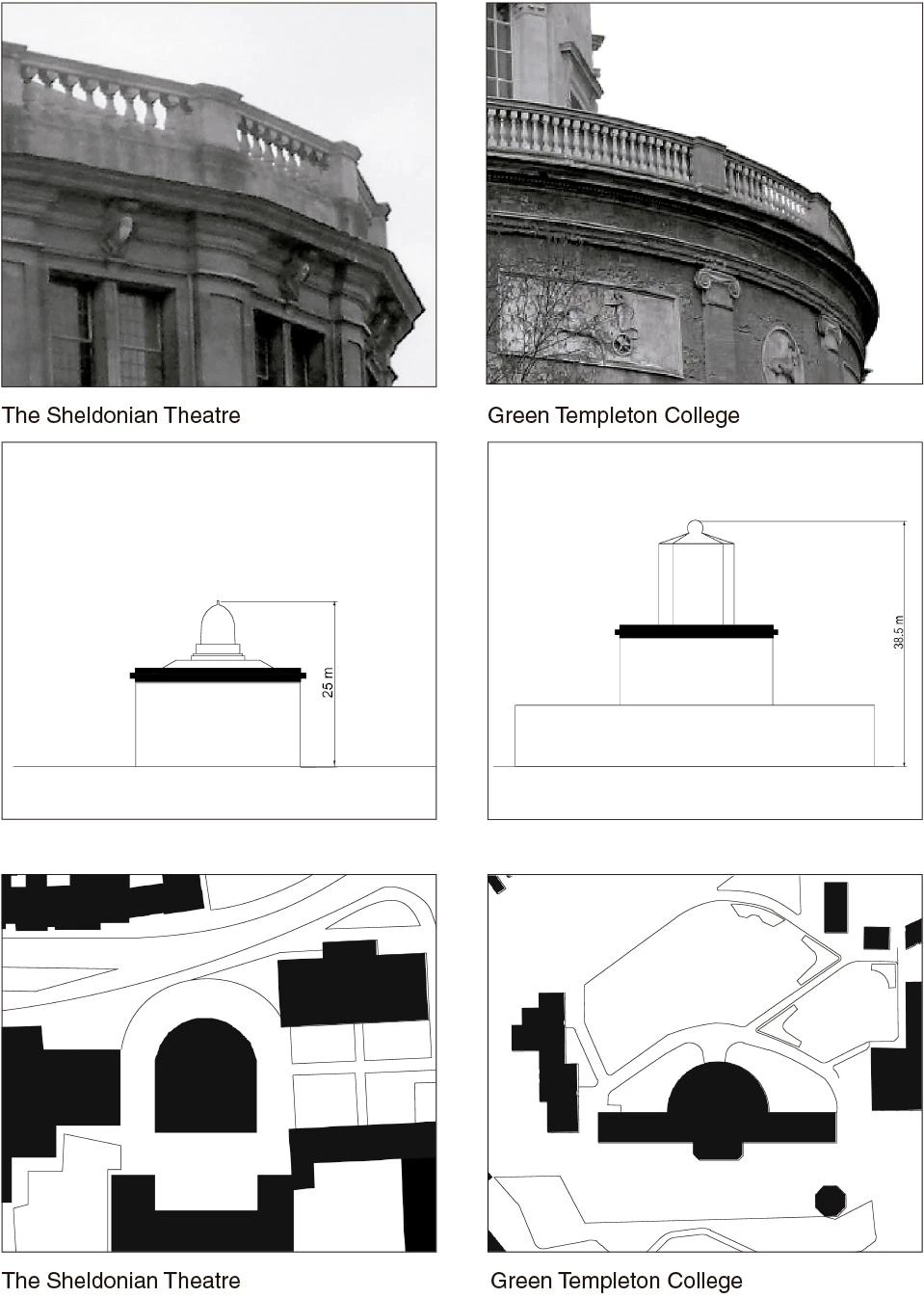 The Sheldonian Theatre

Green Templeton College

25 m

38.5 m

The Sheldonian Theatre

Green Templeton College