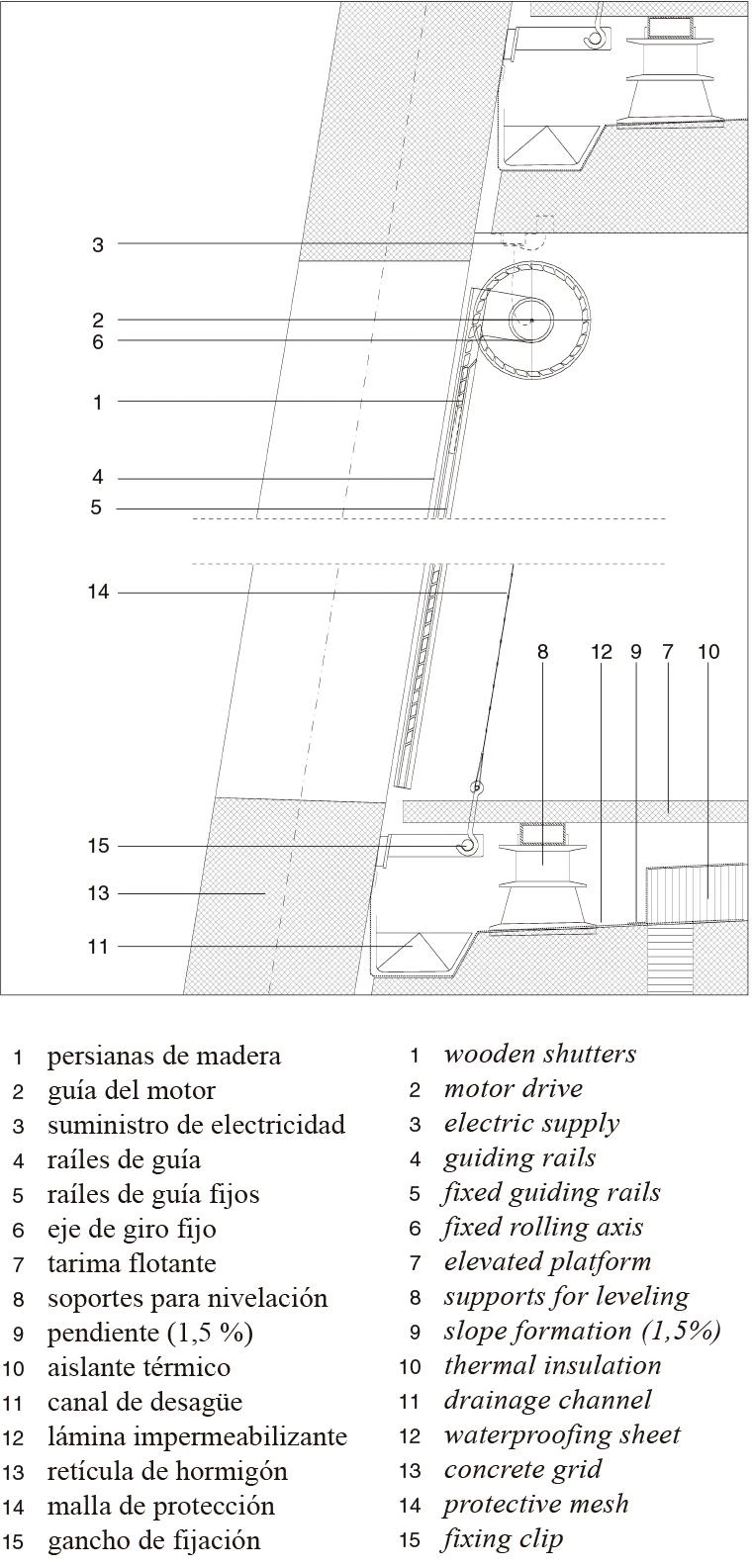 3
2
6
1
4
5
14
8 12 9 7 10
15
13
11

1 persianas de madera
2 guía del motor
3 suministro de electricidad
4 raíles de guía
5 raíles de guía fijos
6 eje de giro fijo
7 tarima flotante
8 soportes para nivelación
9 pendiente (1,5 %)
10 aislante térmico
11 canal de desagüe
12 lámina impermeabilizante
13 retícula de hormigón
14 malla de protección
15 gancho de fijación

1 wooden shutters
2 motor drive
3 electric supply
4 guiding rails
5 fixed guiding rails
6 fixed rolling axis
7 elevated platform
8 supports for leveling
9 slope formation (1,5%)
10 thermal insulation
11 drainage channel
12 waterproofing sheet
13 concrete grid
14 protective mesh
15 fixing clip