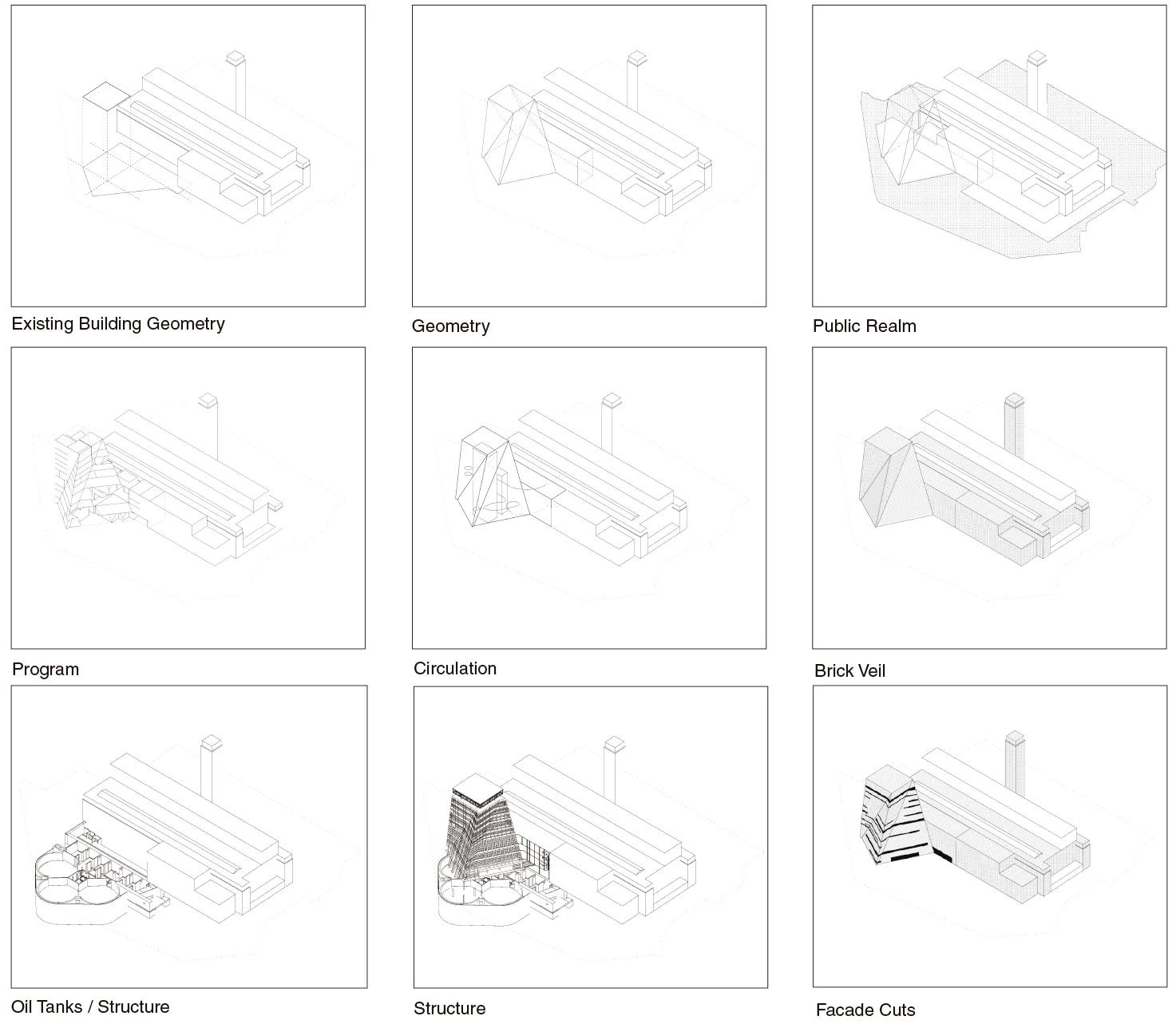 Existing Building Geometry

Geometry

Public Realm

Program

Circulation

Brick Veil

Oil Tanks / Structure

Structure

Facade Cuts