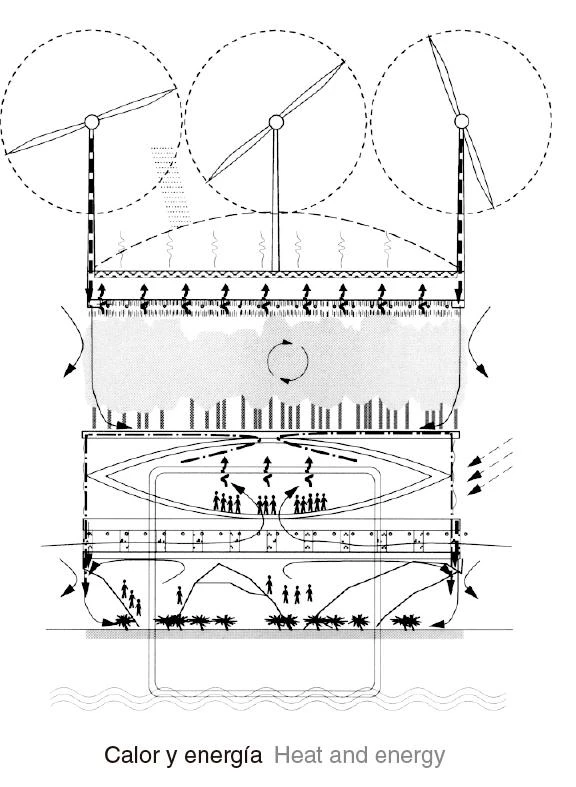 Calor y energía Heat and energy