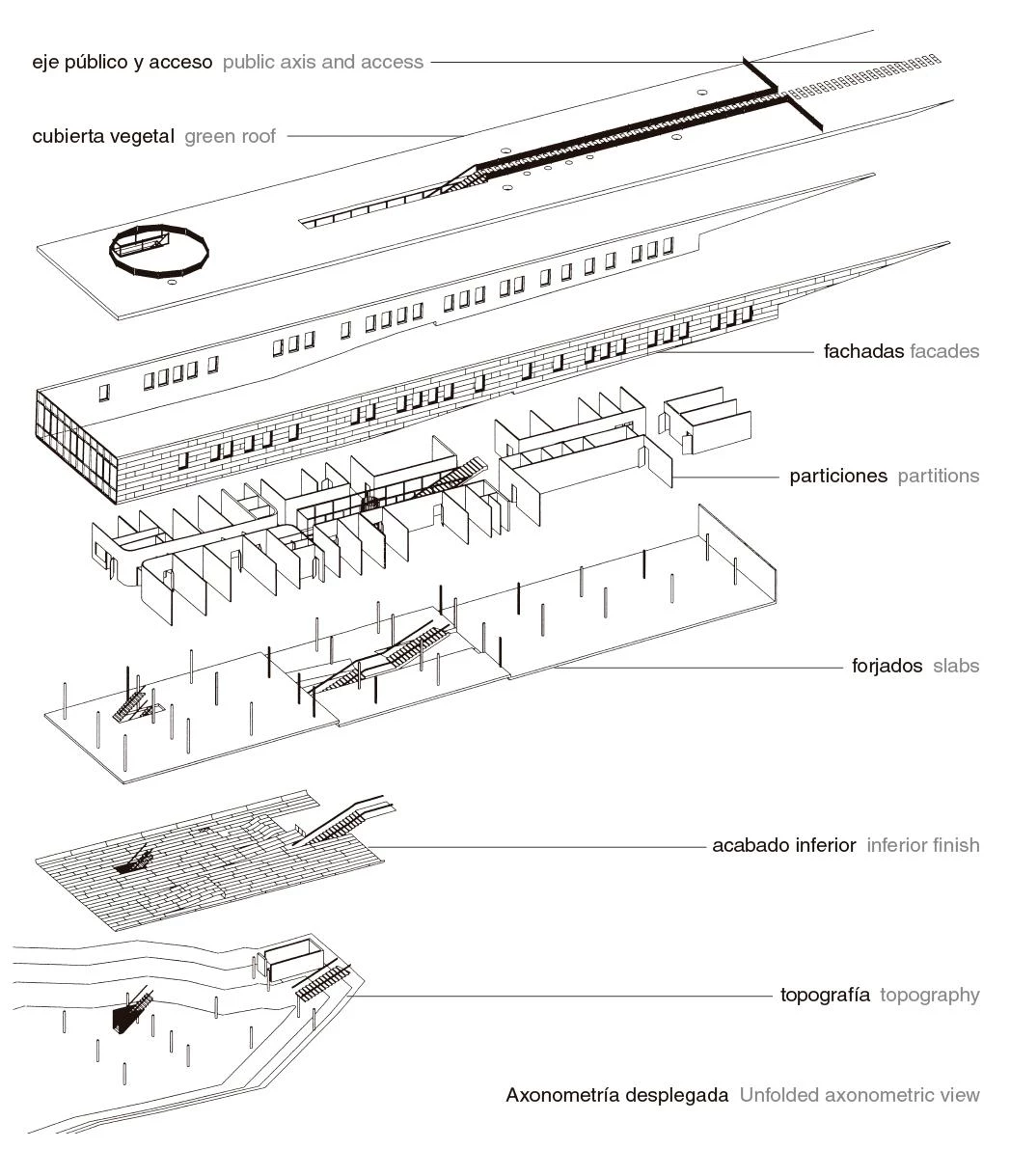 eje público y acceso public axis and access

cubierta vegetal green roof

fachadas facades

particiones partitions

forjados slabs

acabado inferior inferior finish

topografía topography

Axonometría desplegada Unfolded axonometric view