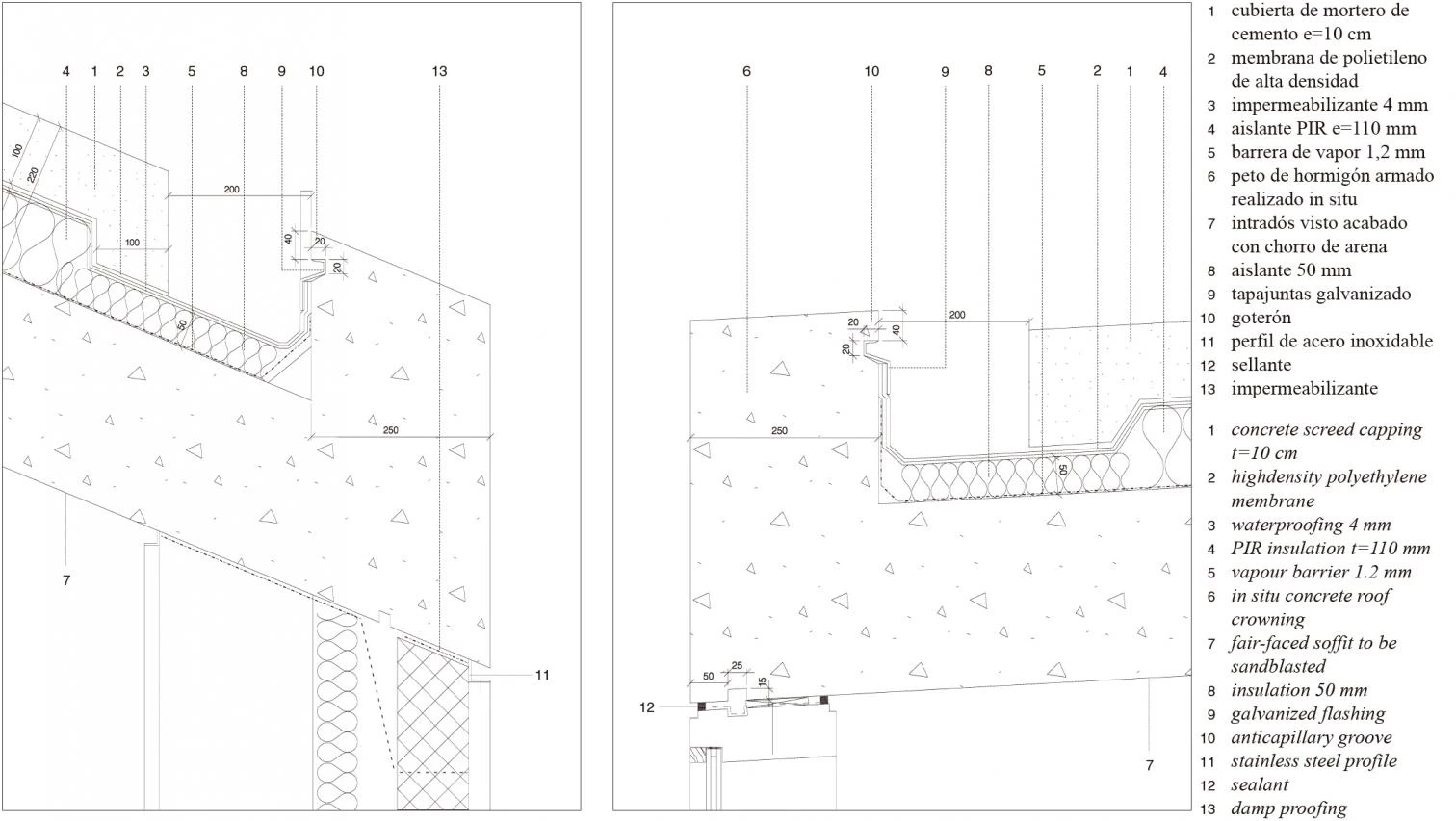 4 1 2 3 5 8 9 10 13

100
220
200
100
40
20
20
50
250

7

11

6 10 9 8 5 2 1 4

20
200
40
20
250
50

50
25
15
12

7

1 cubierta de mortero de cemento e=10 cm
2 membrana de polietileno de alta densidad
3 impermeabilizante 4 mm
4 aislante PIR e=110 mm
5 barrera de vapor 1,2 mm
6 peto de hormigón armado realizado in situ
7 intradós visto acabado con chorro de arena
8 aislante 50 mm
9 tapajuntas galvanizado
10 goterón
11 perfil de acero inoxidable
12 sellante
13 impermeabilizante

1 concrete screed capping t=10 cm
2 highdensity polyethylene membrane
3 waterproofing 4 mm
4 PIR insulation t=110 mm
5 vapour barrier 1.2 mm
6 in situ concrete roof crowning
7 fair-faced soffit to be sandblasted
8 insulation 50 mm
9 galvanized flashing
10 anticapillary groove
11 stainless steel profile
12 sealant
13 damp proofing