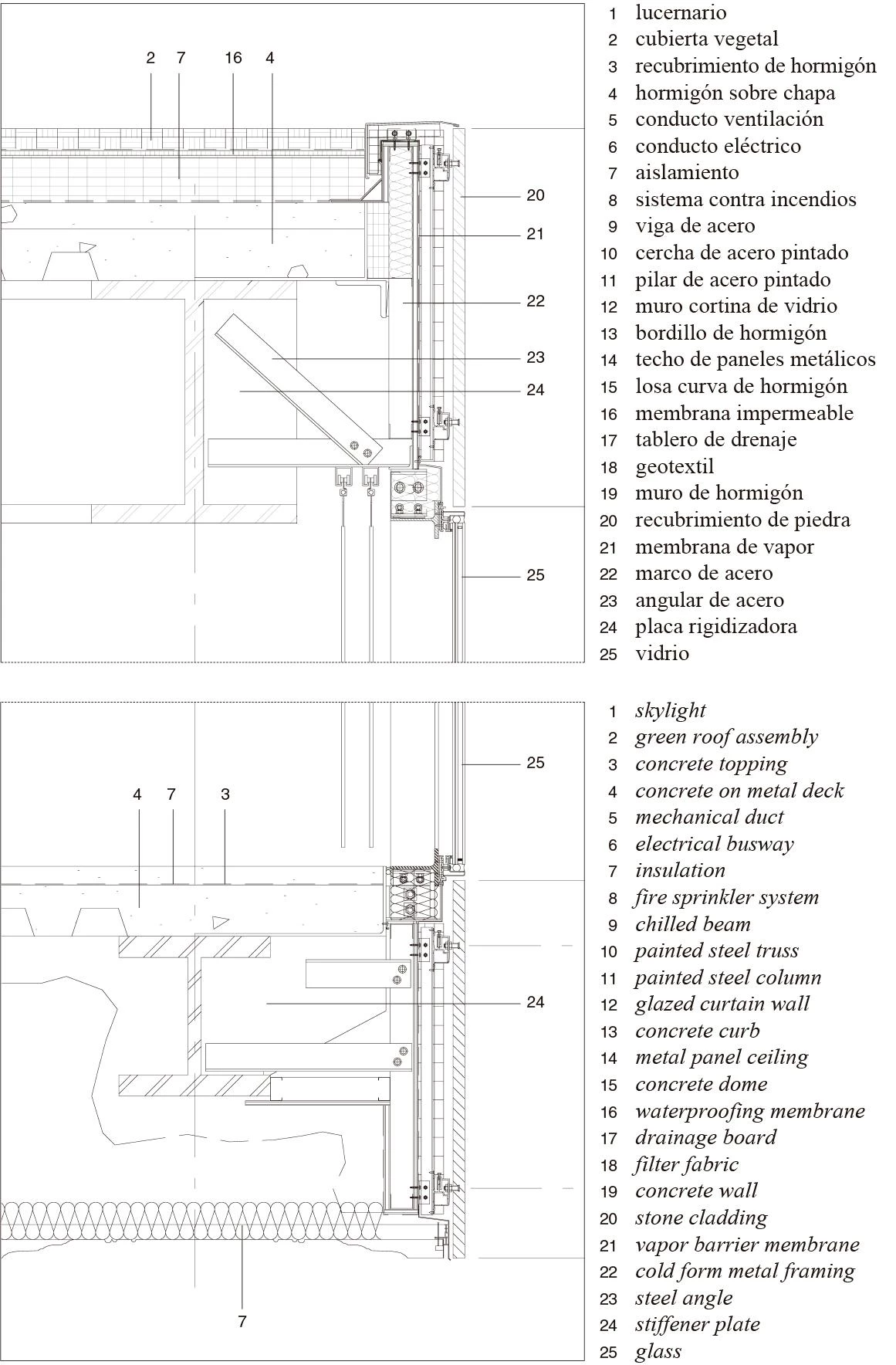 2 7 16 4

20

21

22

23

24

25

1 lucernario
2 cubierta vegetal
3 recubrimiento de hormigón
4 hormigón sobre chapa
5 conducto ventilación
6 conducto eléctrico
7 aislamiento
8 sistema contra incendios
9 viga de acero
10 cercha de acero pintado
11 pilar de acero pintado
12 muro cortina de vidrio
13 bordillo de hormigón
14 techo de paneles metálicos
15 losa curva de hormigón
16 membrana impermeable
17 tablero de drenaje
18 geotextil
19 muro de hormigón
20 recubrimiento de piedra
21 membrana de vapor
22 marco de acero
23 angular de acero
24 placa rigidizadora
25 vidrio

25

4 7 3

24

7

1 skylight
2 green roof assembly
3 concrete topping
4 concrete on metal deck
5 mechanical duct
6 electrical busway
7 insulation
8 fire sprinkler system
9 chilled beam
10 painted steel truss
11 painted steel column
12 glazed curtain wall
13 concrete curb
14 metal panel ceiling
15 concrete dome
16 waterproofing membrane
17 drainage board
18 filter fabric
19 concrete wall
20 stone cladding
21 vapor barrier membrane
22 cold form metal framing
23 steel angle
24 stiffener plate
25 glass