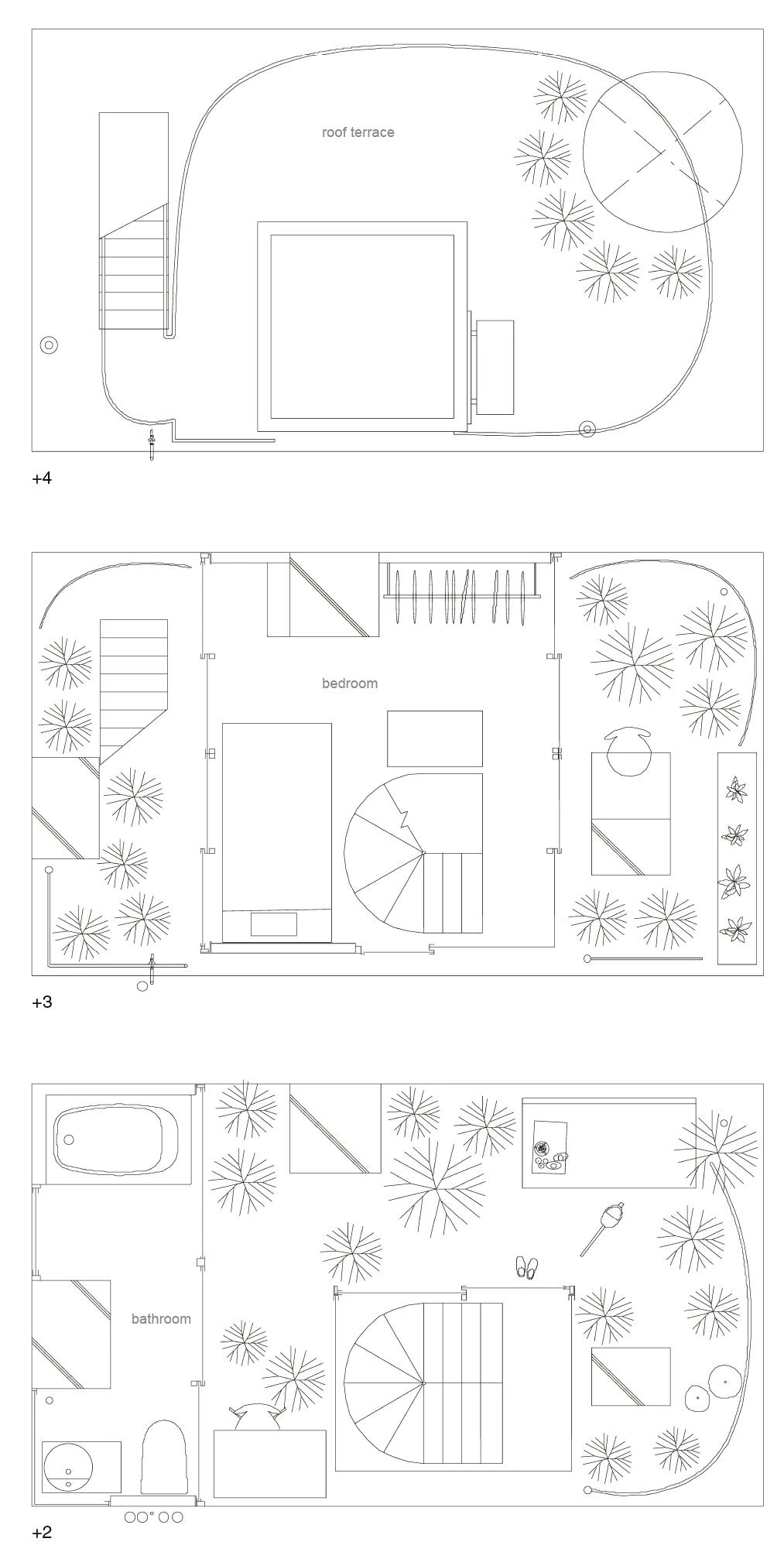 roof terrace

+4

bedroom

+3

bathroom

+2