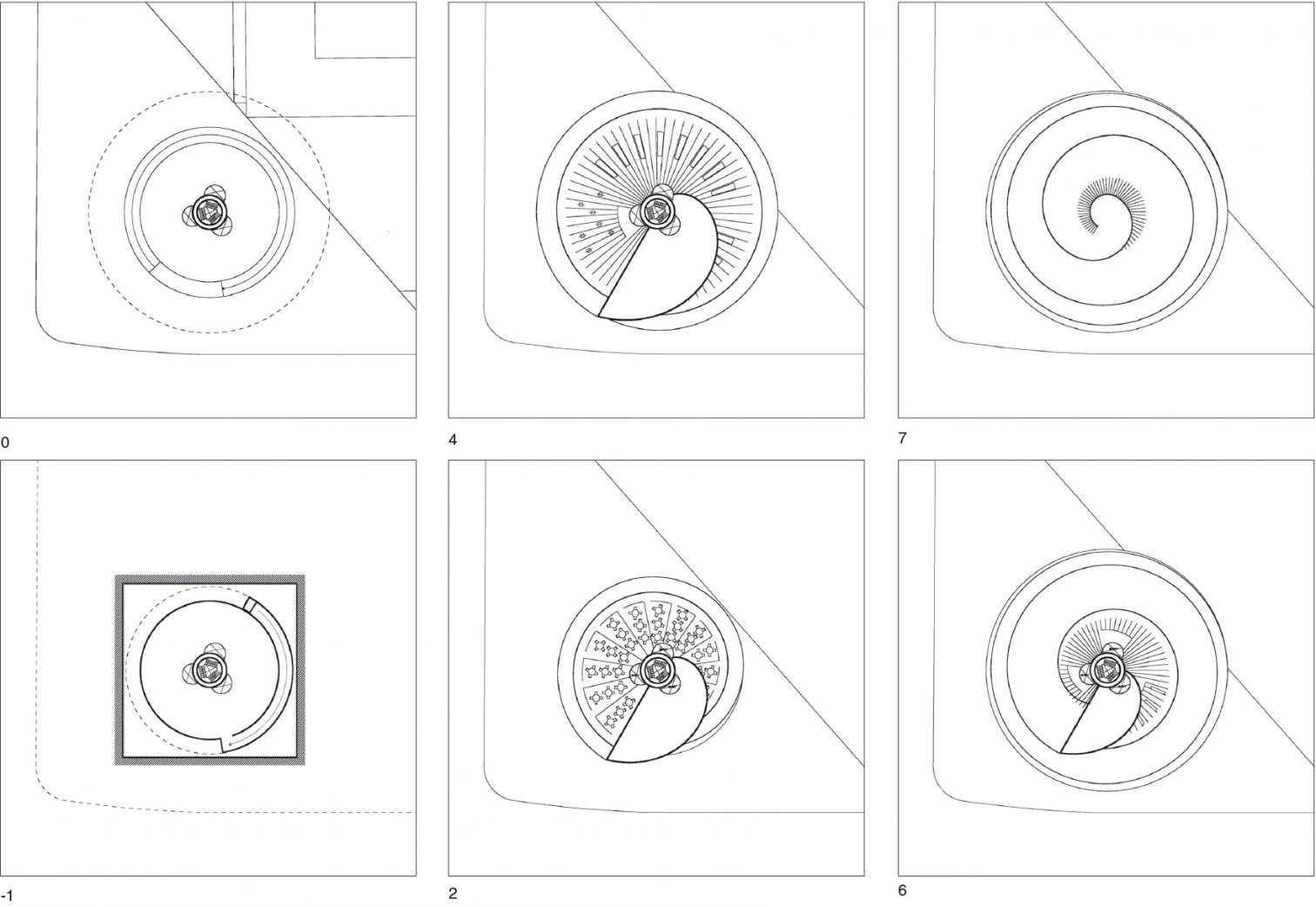 0

4

7

-1

2

6