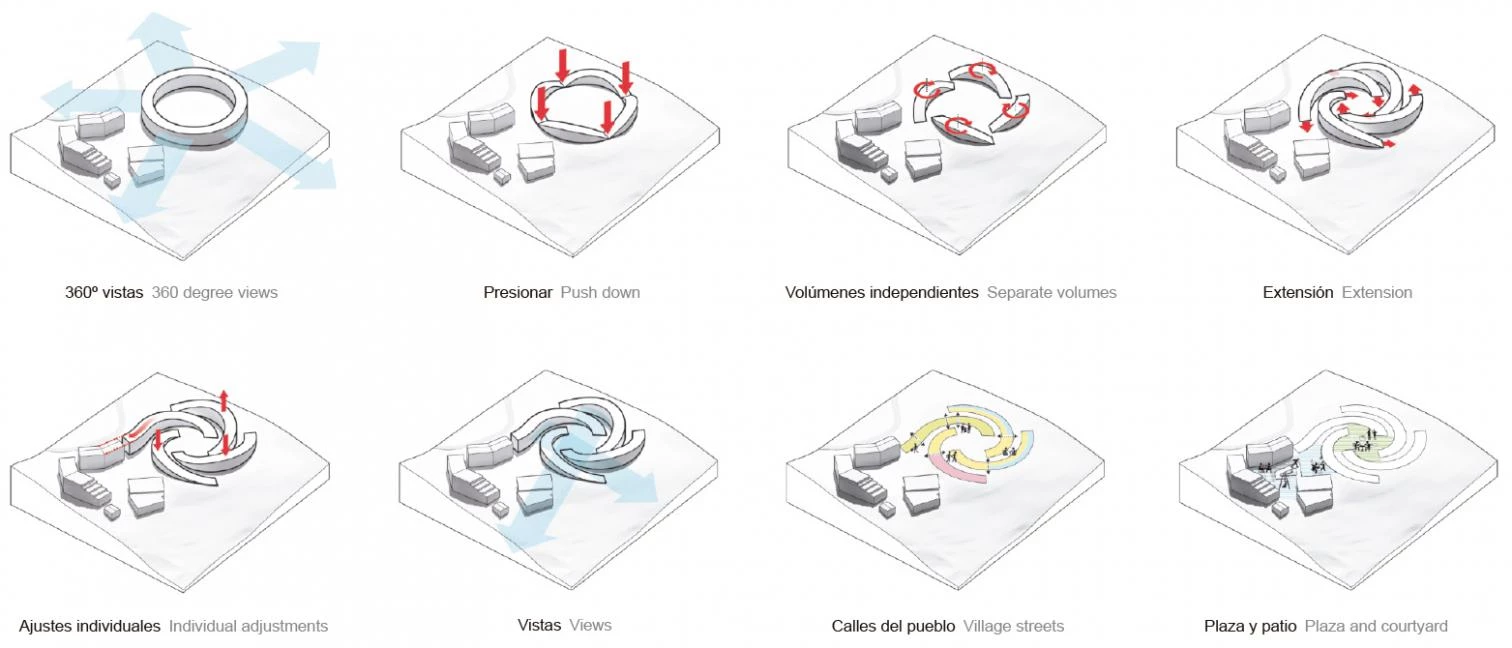 360º vistas 360 degree views

Presionar Push down

Volúmenes independientes Separate volumes

Extensión Extension

Ajustes individuales Individual adjustments

Vistas Views

Calles del pueblo Village streets

Plaza y patio Plaza and courtyard