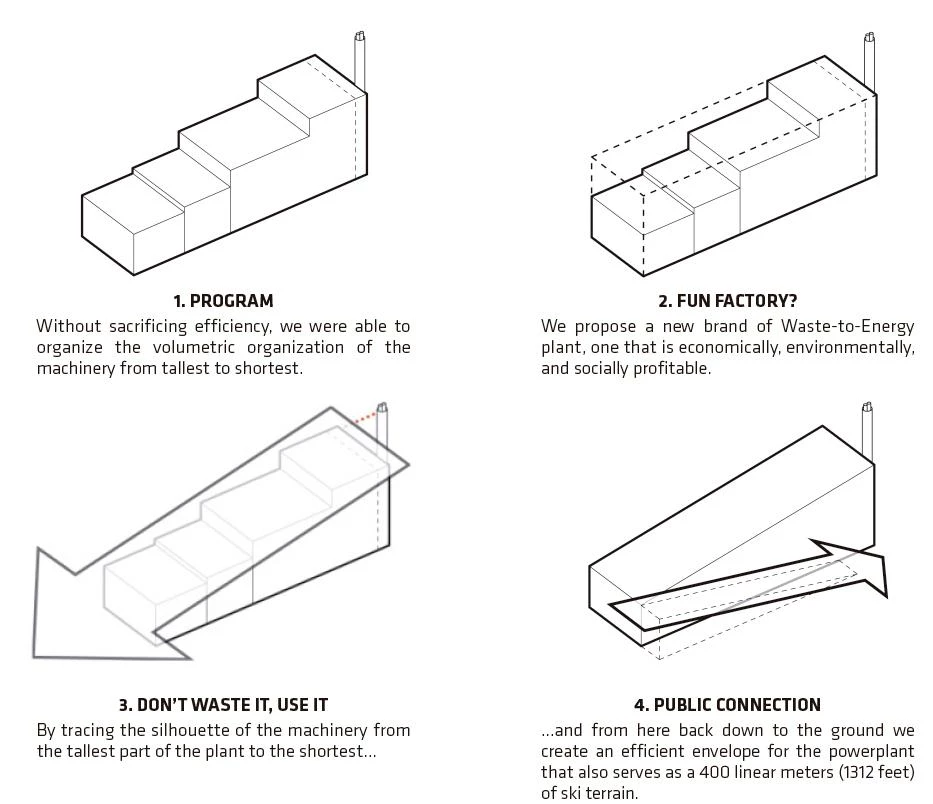 1. PROGRAM

Without sacrificing efficiency, we were able to organize the volumetric organization of the machinery from tallest to shortest.

2. FUN FACTORY?

We propose a new brand of Waste-to-Energy plant, one that is economically, environmentally, and socially profitable.

3. DON'T WASTE IT, USE IT

By tracing the silhouette of the machinery from the tallest part of the plant to the shortest...

4. PUBLIC CONNECTION

...and from here back down to the ground we create an efficient envelope for the powerplant that also serves as a 400 linear meters (1312 feet) of ski terrain.