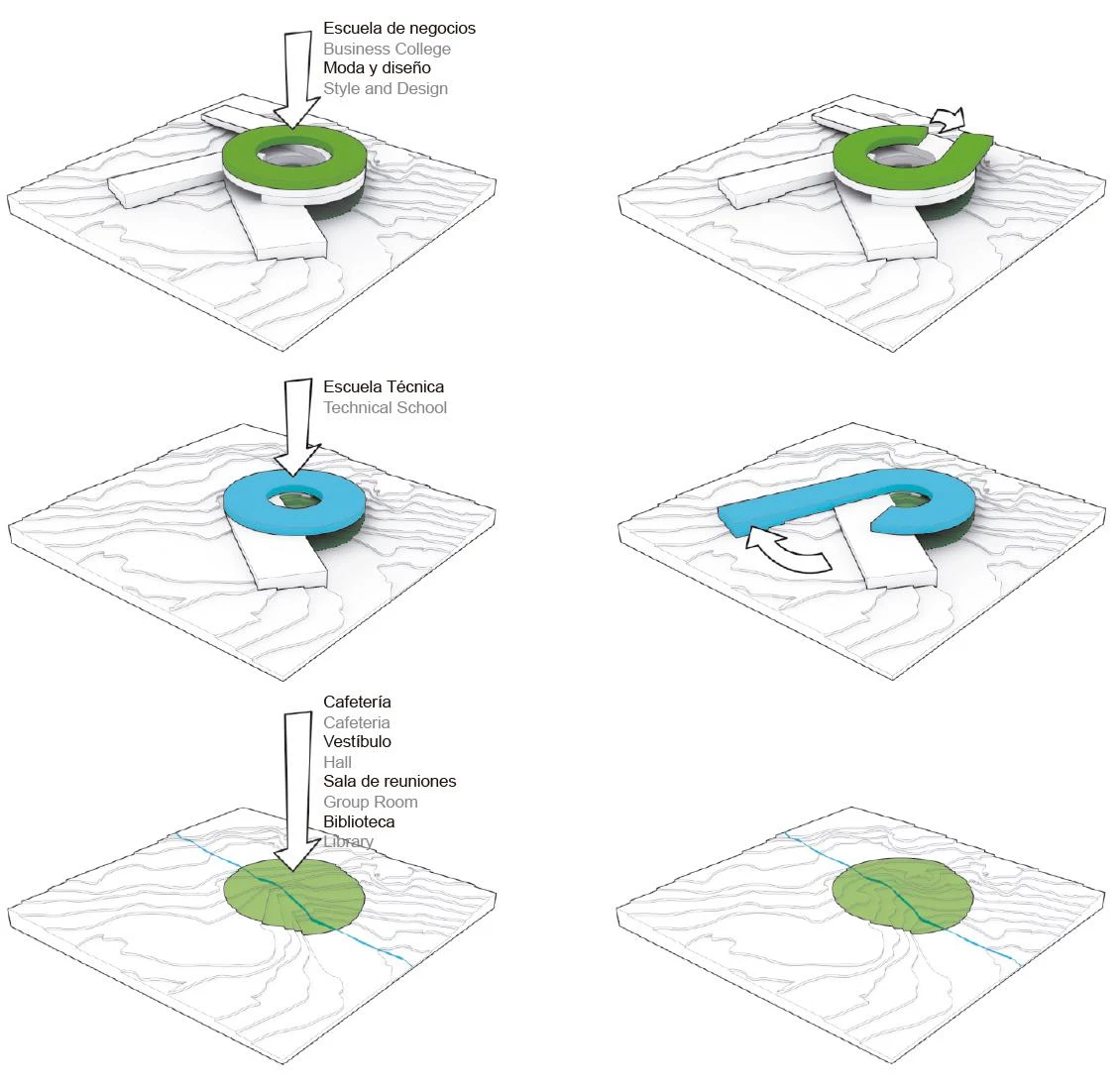 Escuela de negocios
Business College
Moda y diseño
Style and Design

Escuela Técnica
Technical School

Cafetería
Cafeteria
Vestíbulo
Hall
Sala de reuniones
Group Room
Biblioteca
Library