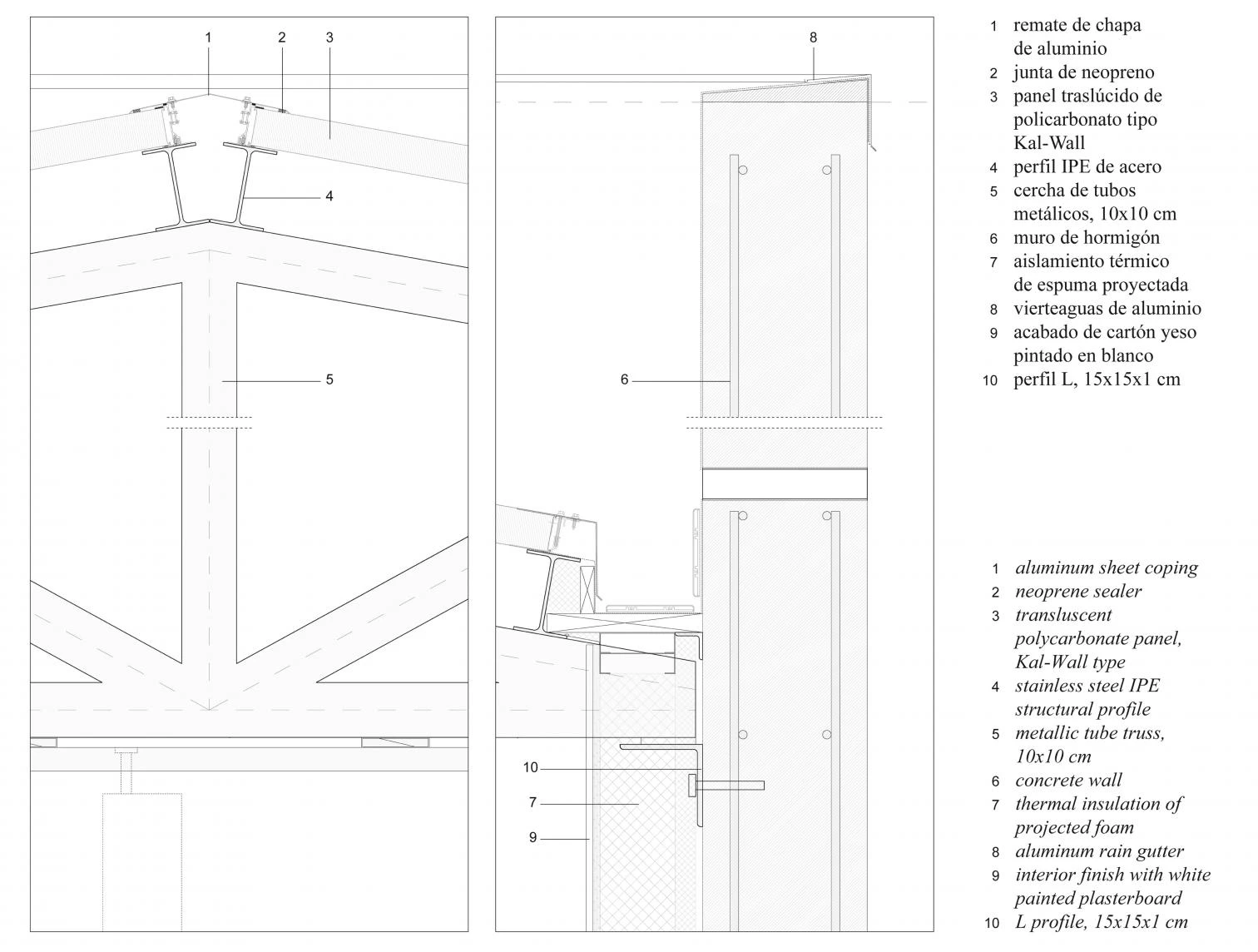 1 2 3

4

5

8

6

10

7

9

1 remate de chapa de aluminio
2 junta de neopreno
3 panel traslúcido de policarbonato tipo Kal-Wall
4 perfil IPE de acero
5 cercha de tubos metálicos, 10x10 cm
6 muro de hormigón
7 aislamiento térmico de espuma proyectada
8 vierteaguas de aluminio
9 acabado de cartón yeso pintado en blanco
10 perfil L, 15x15x1 cm

1 aluminum sheet coping
2 neoprene sealer
3 transluscent polycarbonate panel, Kal-Wall type
4 stainless steel IPE structural profile
5 metallic tube truss, 10x10 cm
6 concrete wall
7 thermal insulation of projected foam
8 aluminum rain gutter
9 interior finish with white painted plasterboard
10 L profile, 15x15x1 cm