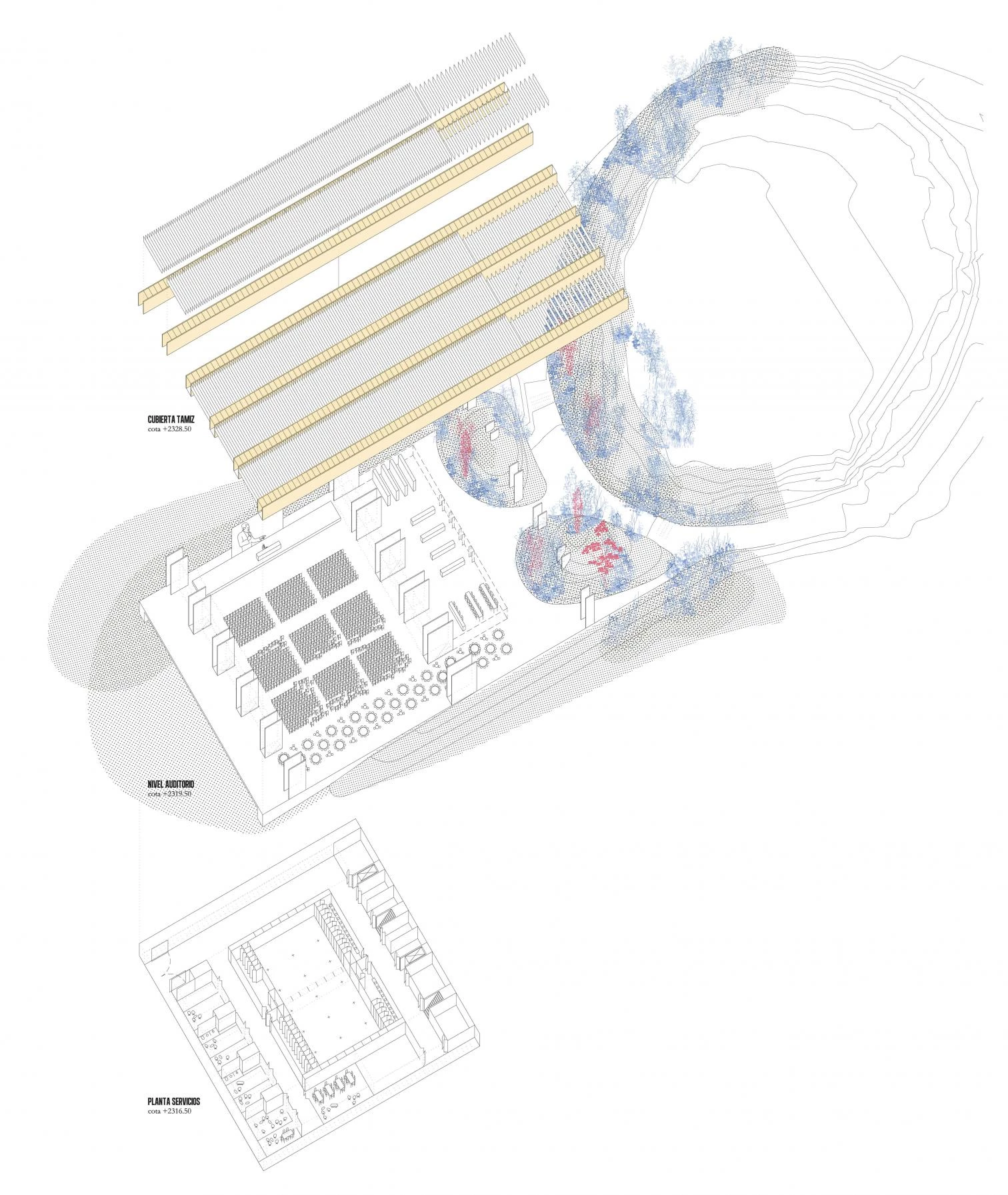 CUBIERTA TAMIZ
cota +2328.50

NIVEL AUDITORIO
cota +2319.50

PLANTA SERVICIOS
cota +2316.50