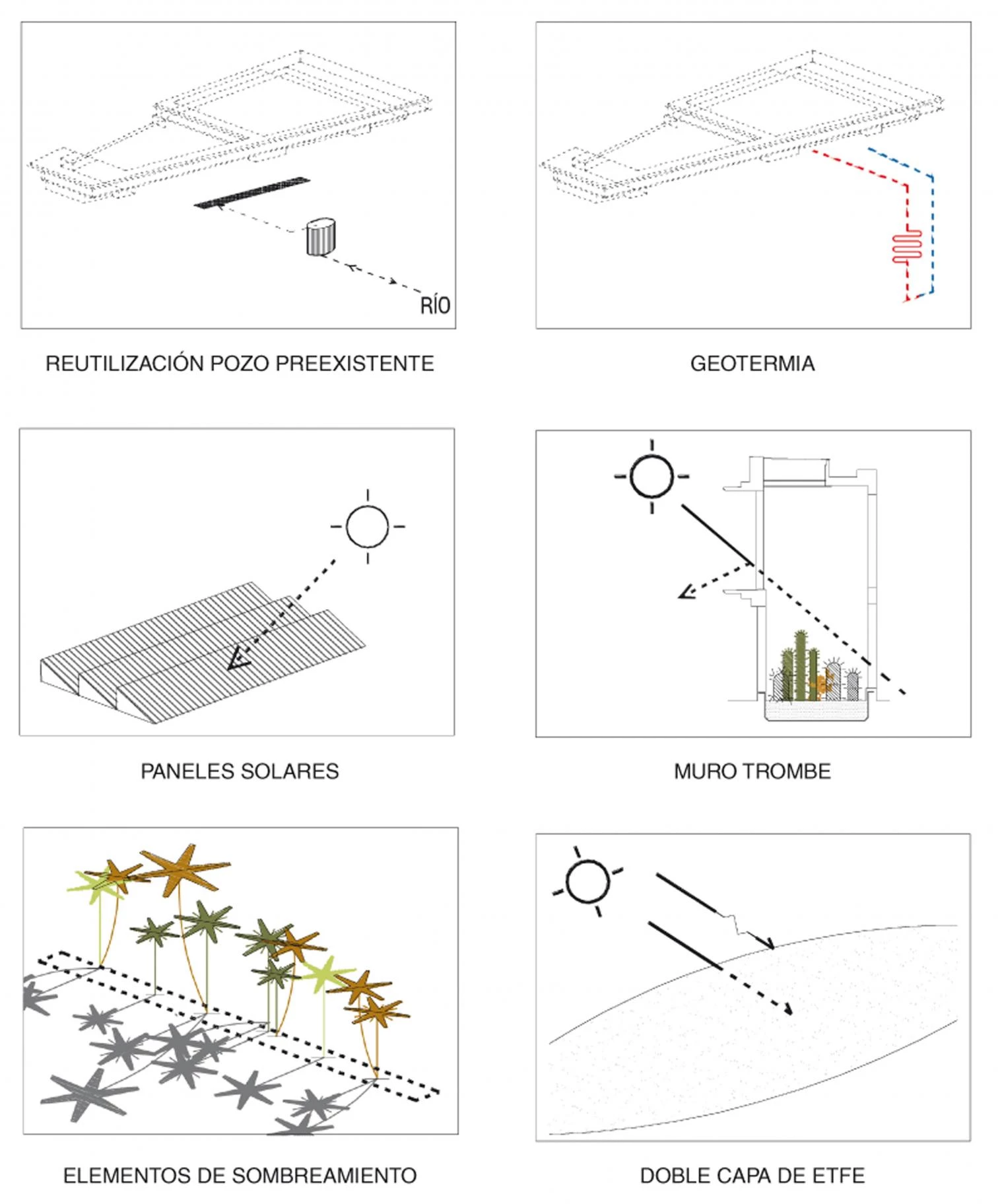 RÍO

REUTILIZACIÓN POZO PREEXISTENTE

GEOTERMIA

PANELES SOLARES

MURO TROMBE

ELEMENTOS DE SOMBREAMIENTO

DOBLE CAPA DE ETFE