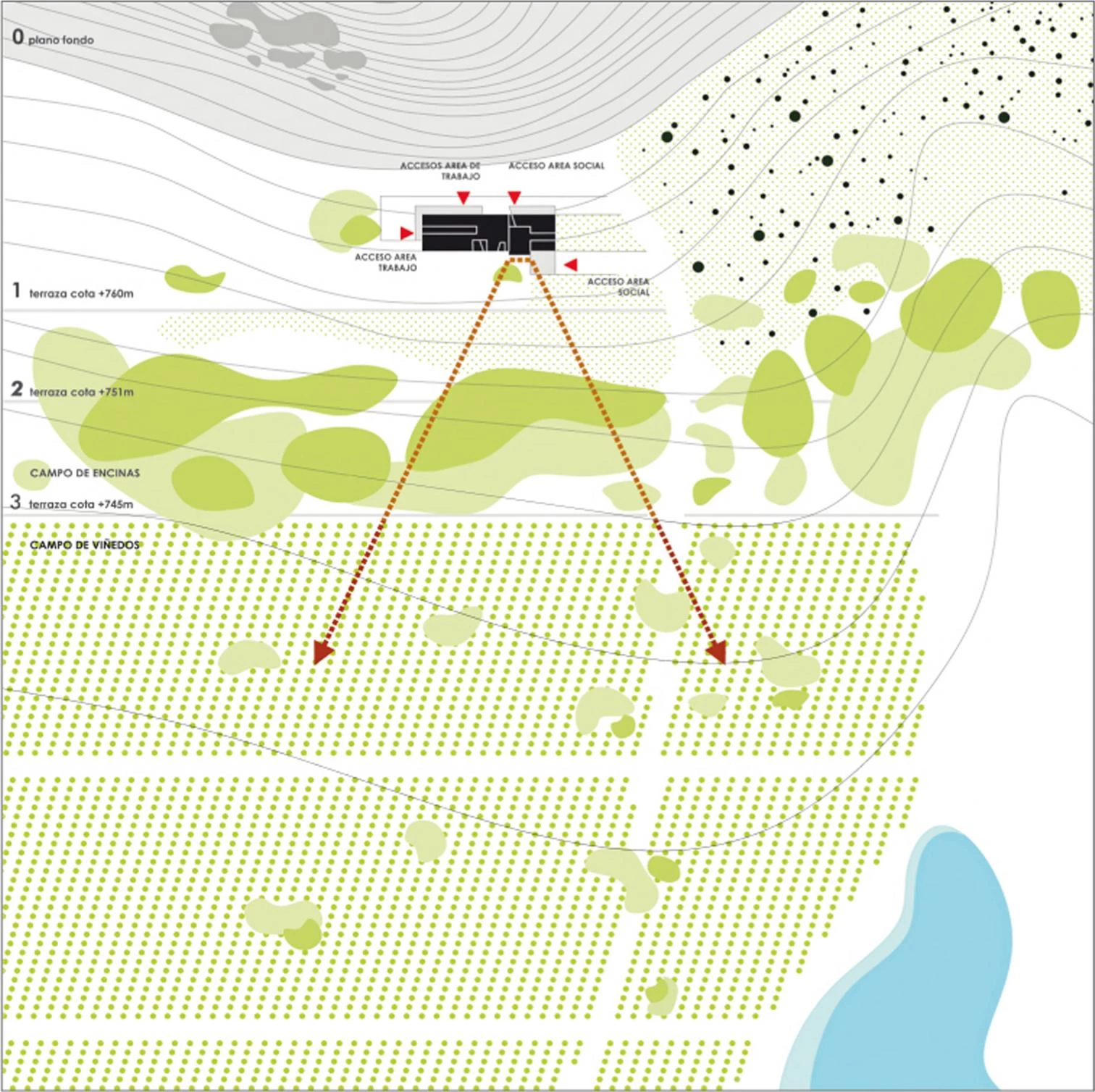 0 plano fondo

ACCESOS AREA DE TRABAJO

ACCESO AREA SOCIAL

ACCESO AREA TRABAJO

ACCESO AREA SOCIAL

1 terraza cota +760m

2 terraza cota +751m

CAMPO DE ENCINAS

3 terraza cota +745m

CAMPO DE VIÑEDOS