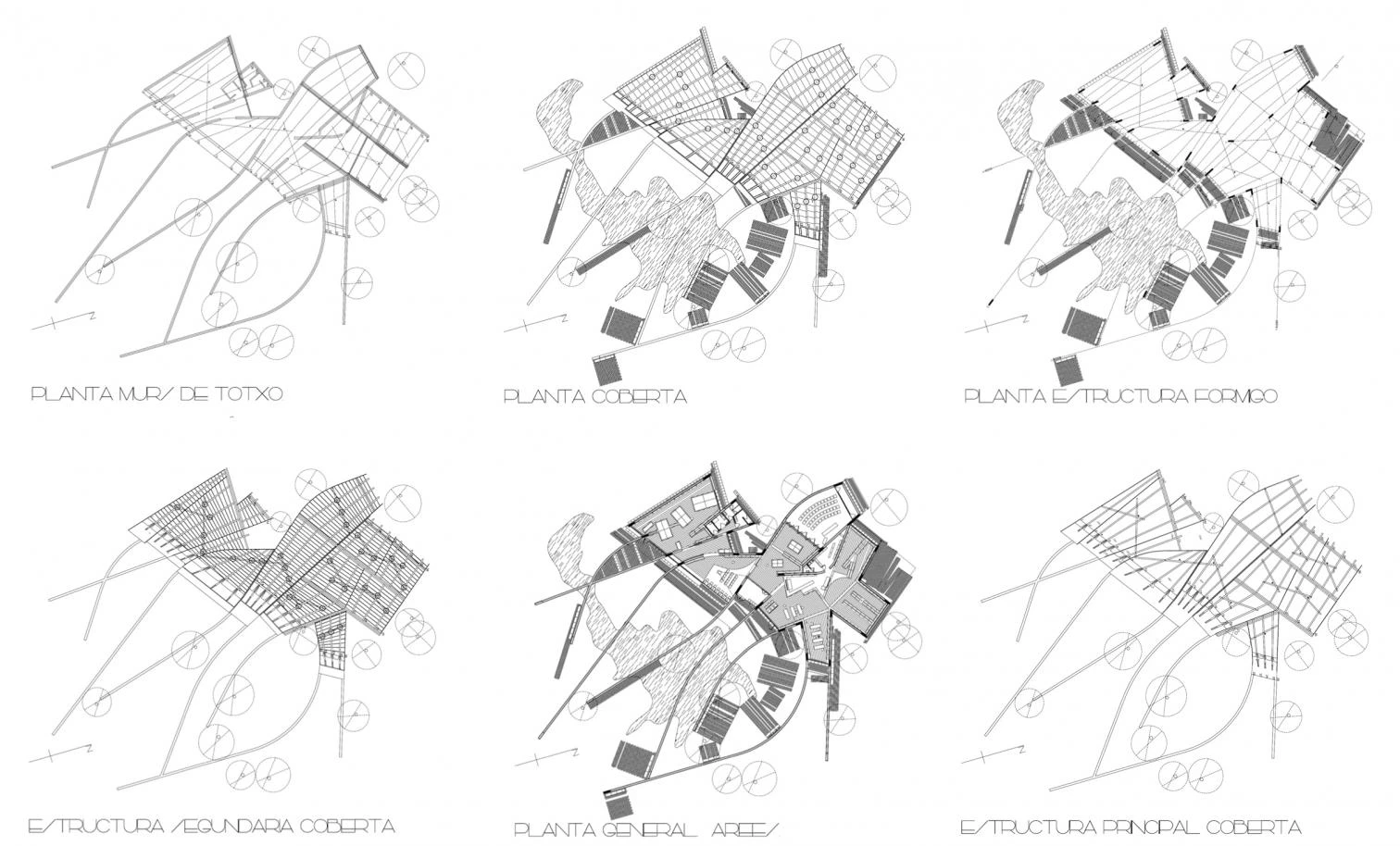 PLANTA MURS DE TOTXO

PLANTA COBERTA

PLANTA ESTRUCTURA FORMIGO

ESTRUCTURA SEGUNDARIA COBERTA

PLANTA GENERAL AREES

ESTRUCTURA PRINCIPAL COBERTA