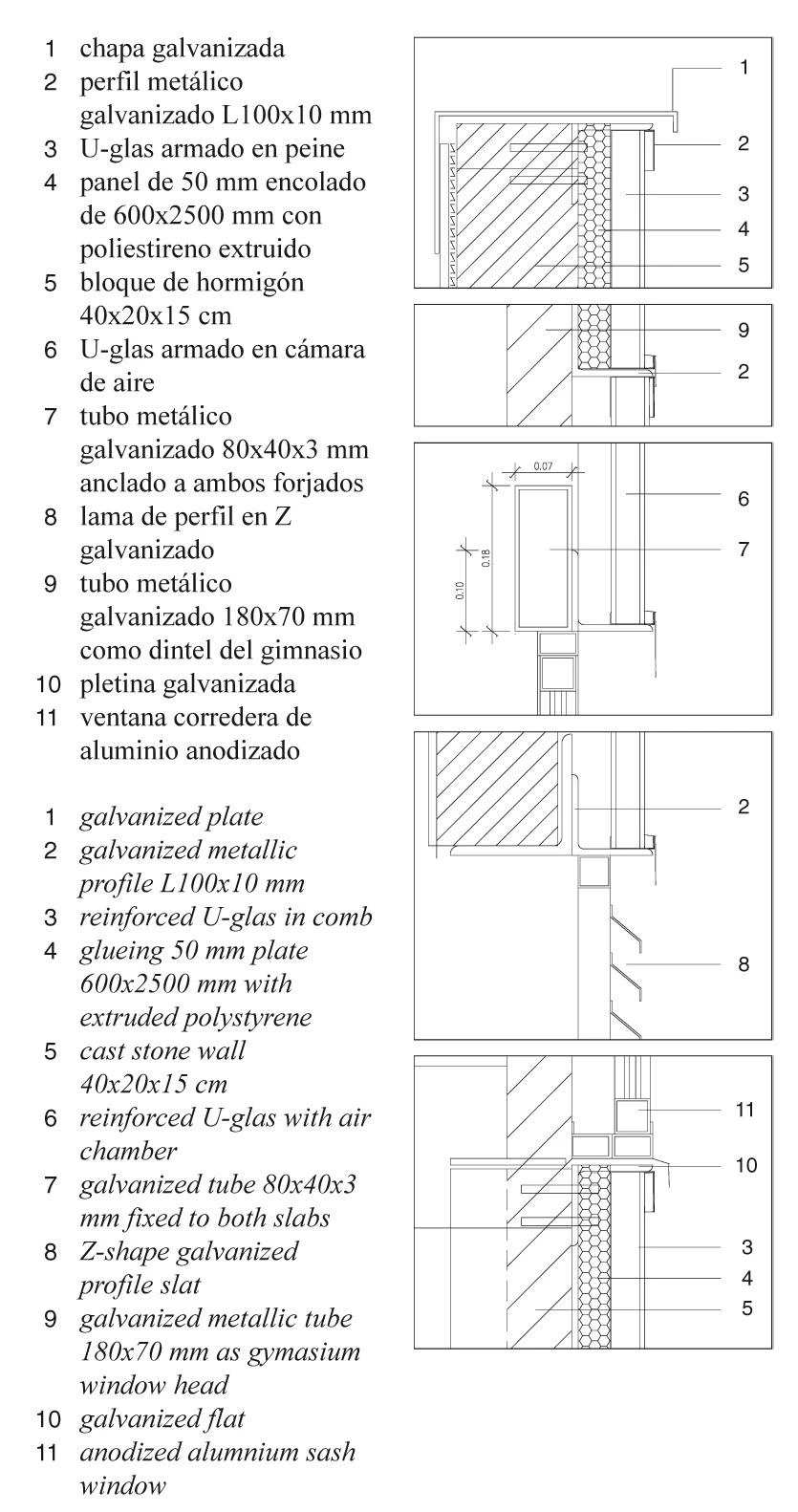 1 chapa galvanizada
2 perfil metálico galvanizado L100x10 mm
3 U-glas armado en peine
4 panel de 50 mm encolado de 600x2500 mm con poliestireno extruido
5 bloque de hormigón 40x20x15 cm
6 U-glas armado en cámara de aire
7 tubo metálico galvanizado 80x40x3 mm anclado a ambos forjados
8 lama de perfil en Z galvanizado
9 tubo metálico galvanizado 180x70 mm como dintel del gimnasio
10 pletina galvanizada
11 ventana corredera de aluminio anodizado

1 galvanized plate
2 galvanized metallic profile L100x10 mm
3 reinforced U-glas in comb
4 glueing 50 mm plate 600x2500 mm with extruded polystyrene
5 cast stone wall 40x20x15 cm
6 reinforced U-glas with air chamber
7 galvanized tube 80x40x3 mm fixed to both slabs
8 Z-shape galvanized profile slat
9 galvanized metallic tube 180x70 mm as gymasium window head
10 galvanized flat
11 anodized alumnium sash window

1
2
3
4
5

9
2

0.07
0.18
0.10
6
7

2
8

11
10
3
4
5