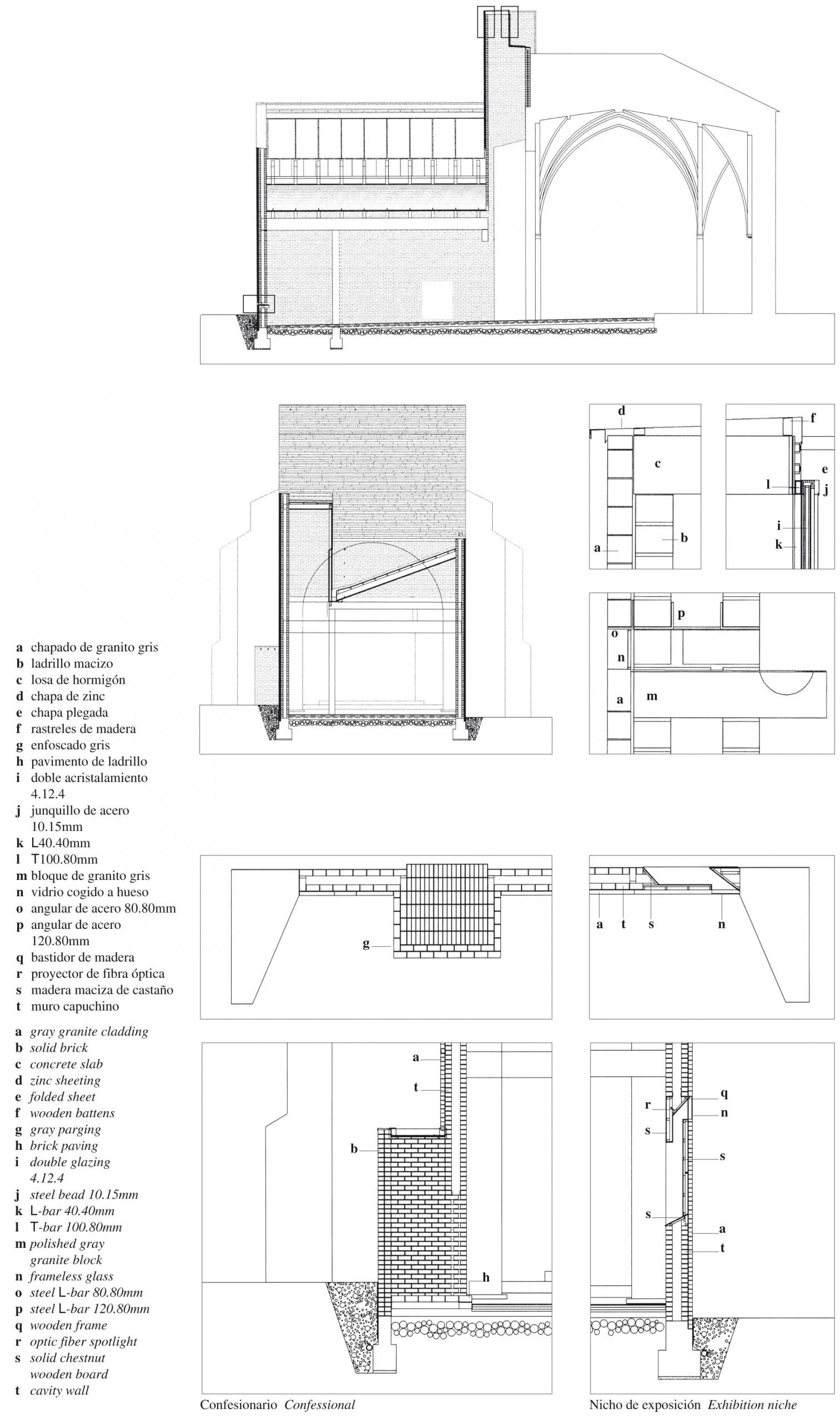 d
c
b
a

f
e
l
j
i
k

p
o
n
a
m

a chapado de granito gris
b ladrillo macizo
c losa de hormigón
d chapa de zinc
e chapa plegada
f rastreles de madera
g enfoscado gris
h pavimento de ladrillo
i doble acristalamiento 4.12.4
j junquillo de acero 10.15mm
k L40.40mm
l T100.80mm
m bloque de granito gris
n vidrio cogido a hueso
o angular de acero 80.80mm
p angular de acero 120.80mm
q bastidor de madera
r proyector de fibra óptica
s madera maciza de castaño
t muro capuchino

a gray granite cladding
b solid brick
c concrete slab
d zinc sheeting
e folded sheet
f wooden battens
g gray parging
h brick paving
i double glazing 4.12.4
j steel bead 10.15mm
k L-bar 40.40mm
l T-bar 100.80mm
m polished gray granite block
n frameless glass
o steel L-bar 80.80mm
p steel L-bar 120.80mm
q wooden frame
r optic fiber spotlight
s solid chestnut wooden board
t cavity wall

g

a t s n

a
t
b
h

q
r
n
s
s
s
a
t

Confesionario Confessional

Nicho de exposición Exhibition niche